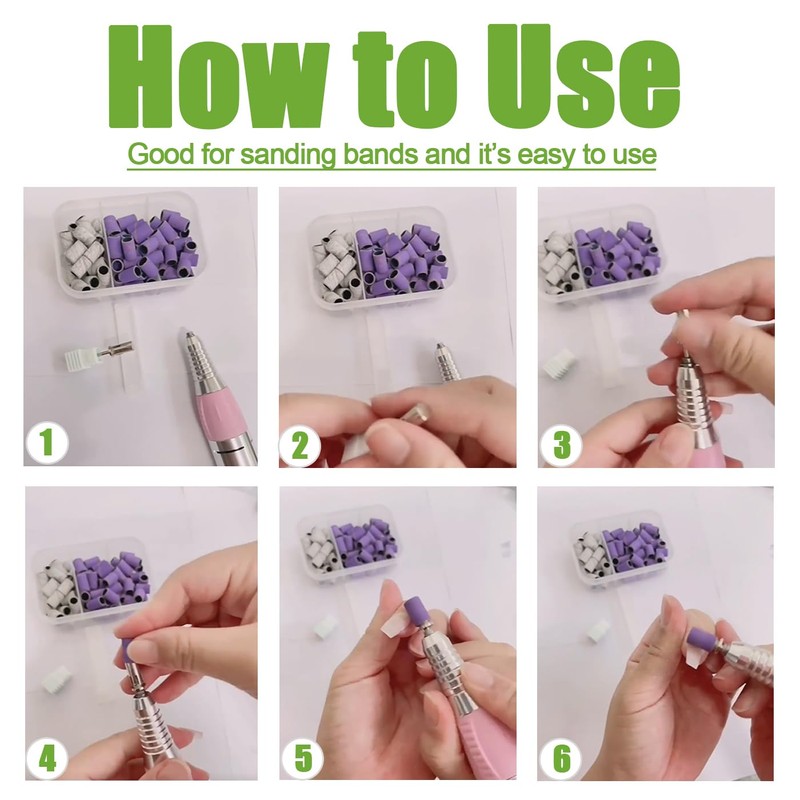 How to Use

Good for sanding bands and it's easy to use

1

2

3

4

5

6