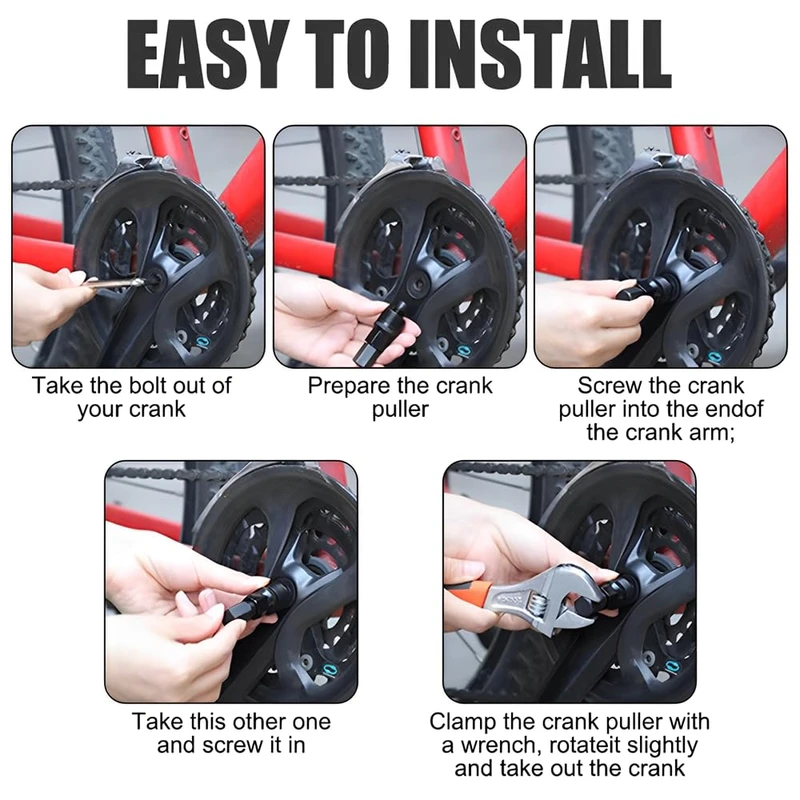 EASY TO INSTALL

Take the bolt out of your crank

Prepare the crank puller

Screw the crank puller into the endof the crank arm;

Take this other one and screw it in

Clamp the crank puller with a wrench, rotateit slightly and take out the crank