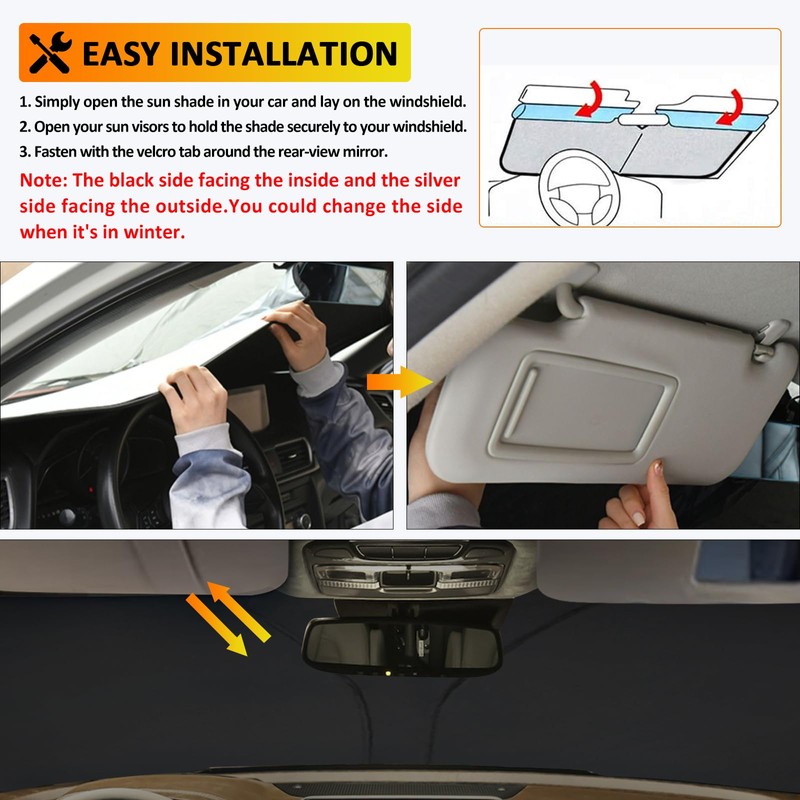 EASY INSTALLATION

1. Simply open the sun shade in your car and lay on the windshield.
2. Open your sun visors to hold the shade securely to your windshield.
3. Fasten with the velcro tab around the rear-view mirror.

Note: The black side facing the inside and the silver side facing the outside.You could change the side when it's in winter.