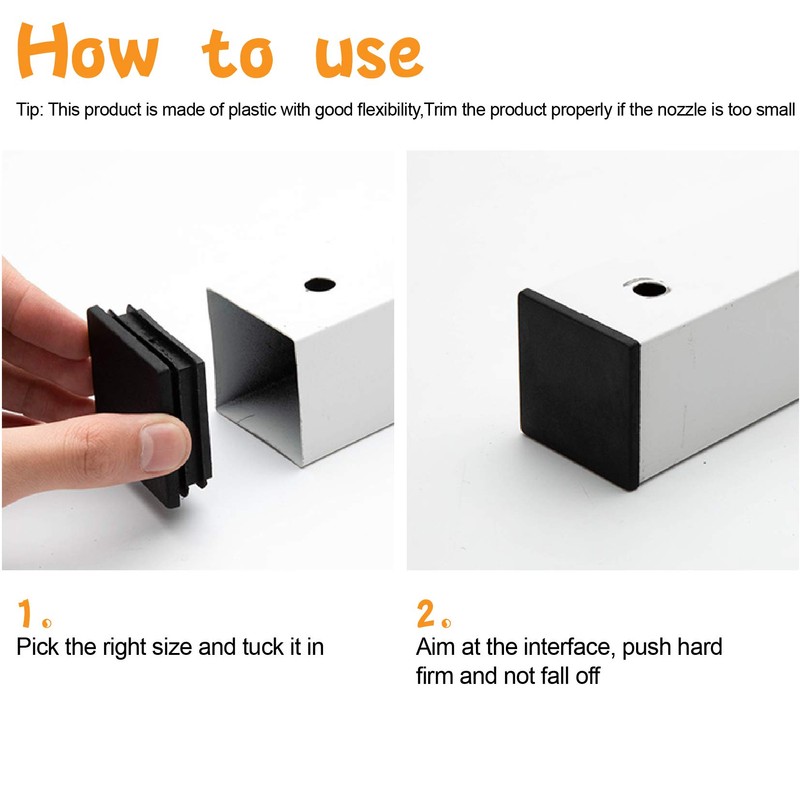 How to use

Tip: This product is made of plastic with good flexibility,Trim the product properly if the nozzle is too small

1.
Pick the right size and tuck it in

2.
Aim at the interface, push hard firm and not fall off