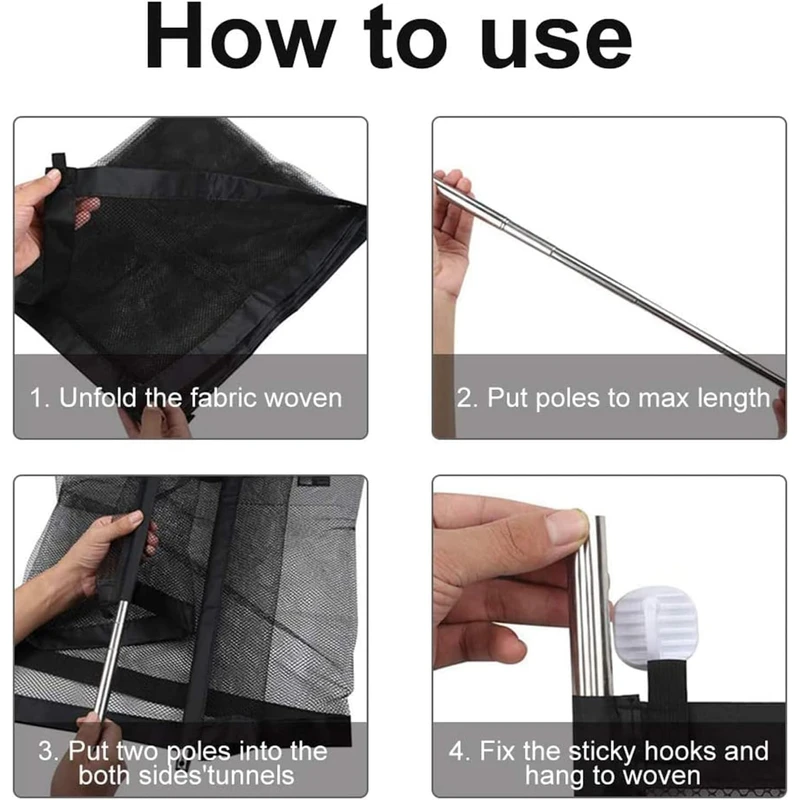 How to use

1. Unfold the fabric woven

2. Put poles to max length

3. Put two poles into the both sides'tunnels

4. Fix the sticky hooks and hang to woven