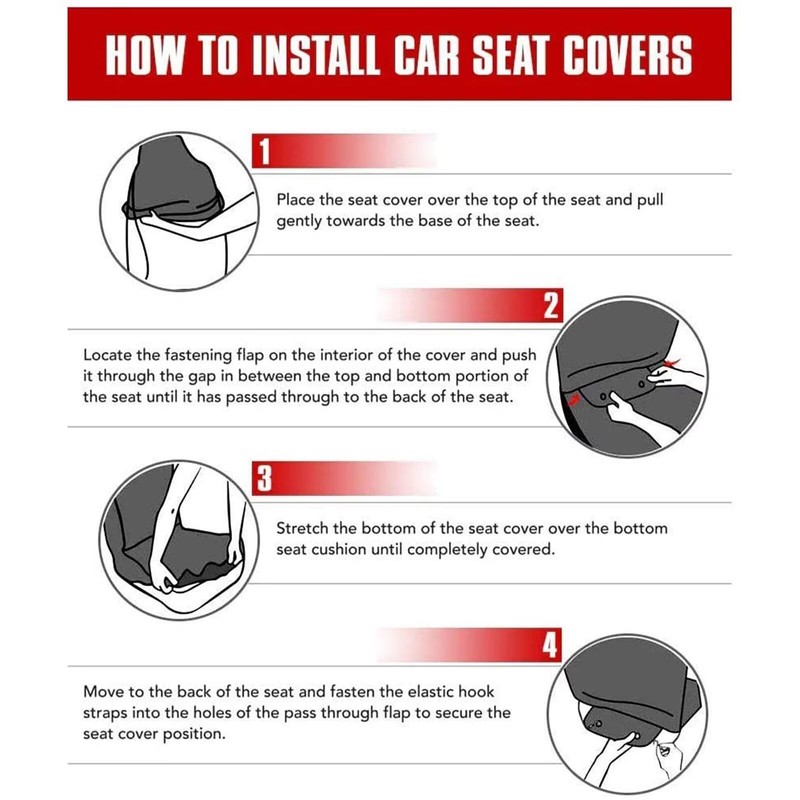 HOW TO INSTALL CAR SEAT COVERS

1

Place the seat cover over the top of the seat and pull gently towards the base of the seat.

2

Locate the fastening flap on the interior of the cover and push it through the gap in between the top and bottom portion of the seat until it has passed through to the back of the seat.

3

Stretch the bottom of the seat cover over the bottom seat cushion until completely covered.

4

Move to the back of the seat and fasten the elastic hook straps into the holes of the pass through flap to secure the seat cover position.