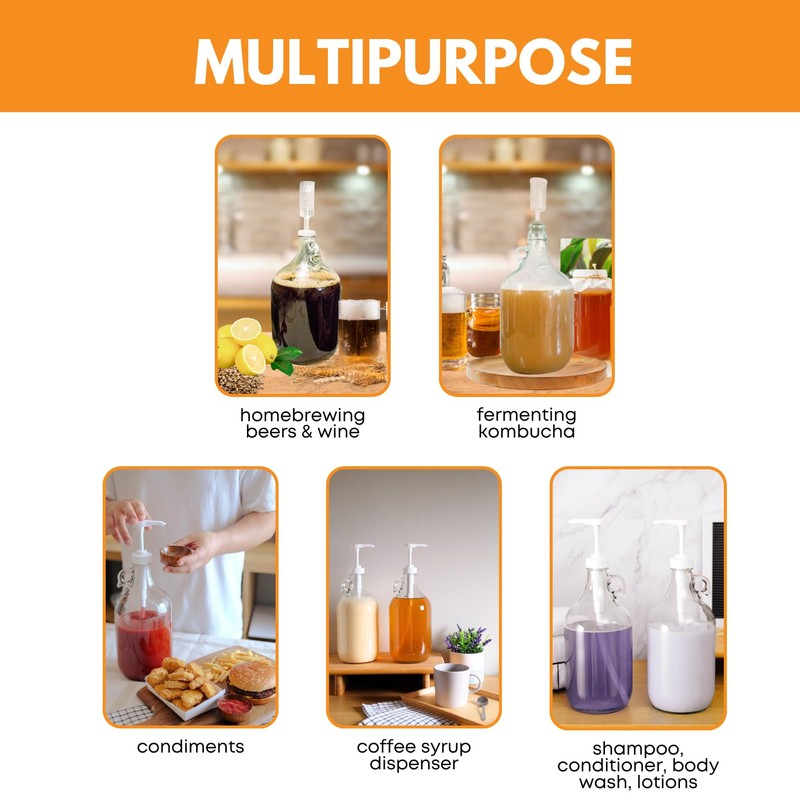 MULTIPURPOSE

homebrewing beers & wine

fermenting kombucha

condiments

coffee syrup dispenser

shampoo, conditioner, body wash, lotions