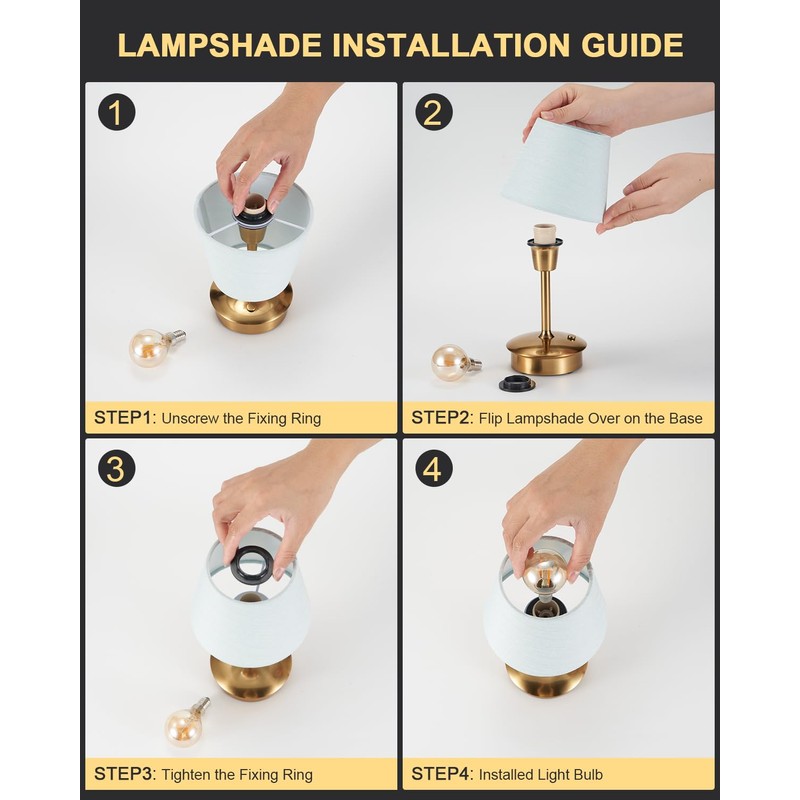 LAMPSHADE INSTALLATION GUIDE

1

STEP1: Unscrew the Fixing Ring

2

STEP2: Flip Lampshade Over on the Base

3

STEP3: Tighten the Fixing Ring

4

STEP4: Installed Light Bulb