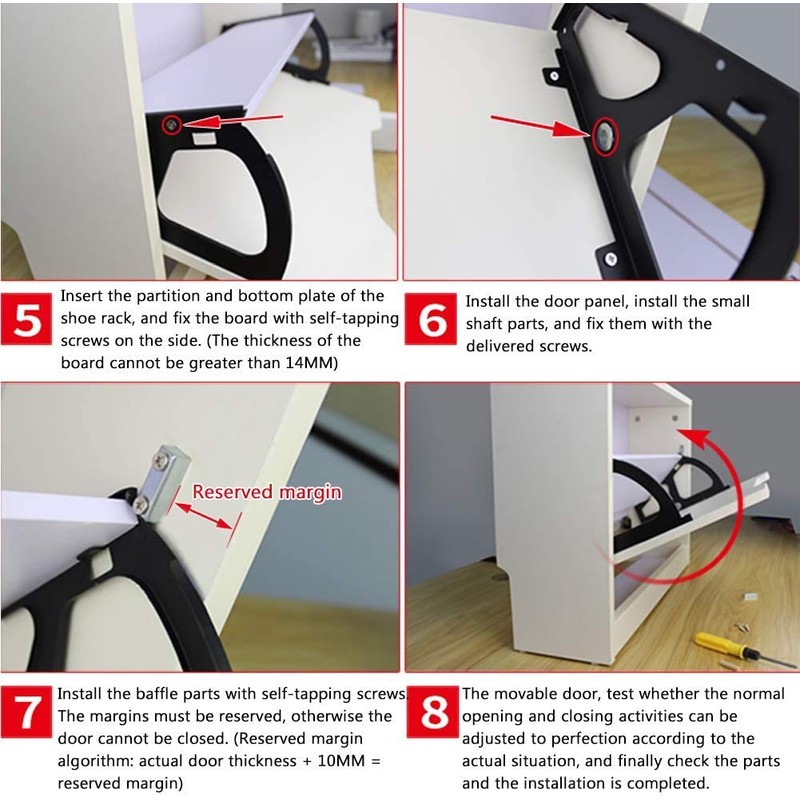 5
Insert the partition and bottom plate of the shoe rack, and fix the board with self-tapping screws on the side. (The thickness of the board cannot be greater than 14MM)

6
Install the door panel, install the small shaft parts, and fix them with the delivered screws.

Reserved margin

7
Install the baffle parts with self-tapping screws. The margins must be reserved, otherwise the door cannot be closed. (Reserved margin algorithm: actual door thickness + 10MM = reserved margin)

8
The movable door, test whether the normal opening and closing activities can be adjusted to perfection according to the actual situation, and finally check the parts and the installation is completed.