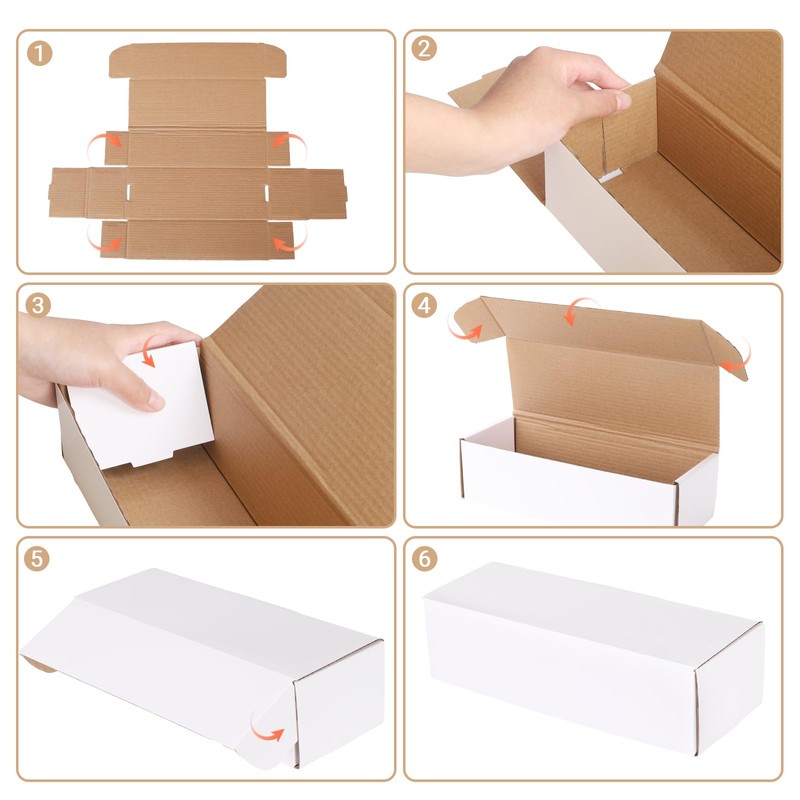 1

2

3

4

5

6