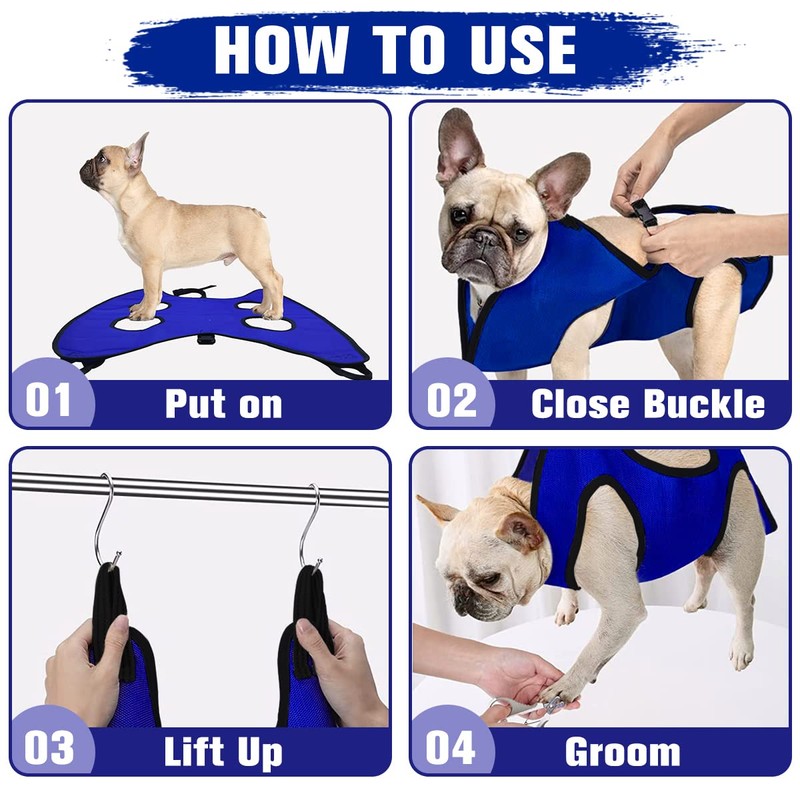 HOW TO USE

01 Put on

02 Close Buckle

03 Lift Up

04 Groom