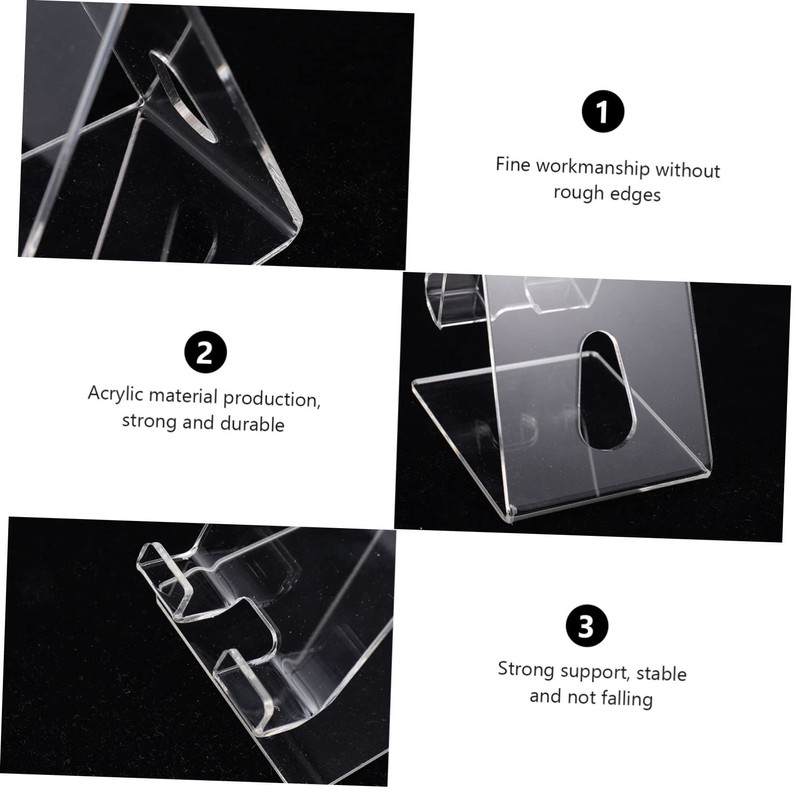 1

Fine workmanship without rough edges

2

Acrylic material production, strong and durable

3

Strong support, stable and not falling