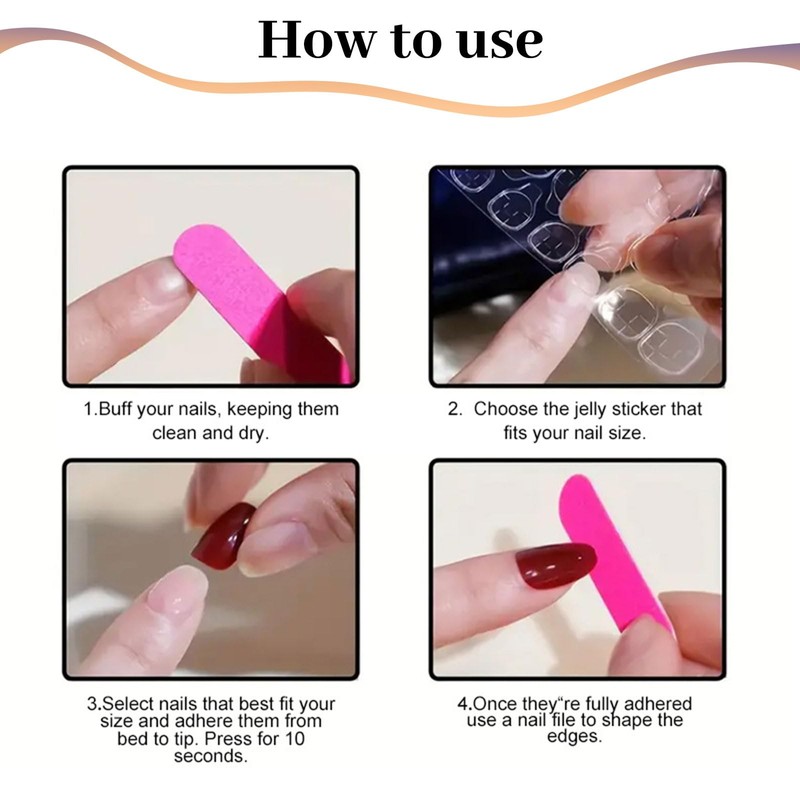 How to use

1.Buff your nails, keeping them clean and dry.

2. Choose the jelly sticker that fits your nail size.

3.Select nails that best fit your size and adhere them from bed to tip. Press for 10 seconds.

4.Once they"re fully adhered use a nail file to shape the edges.