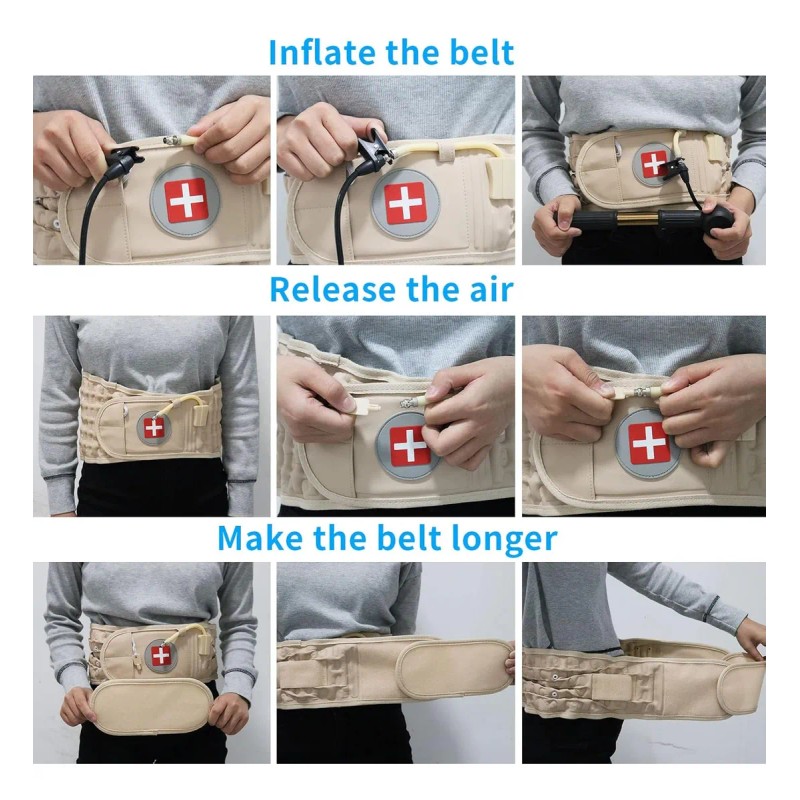 Inflate the belt

Release the air

Make the belt longer