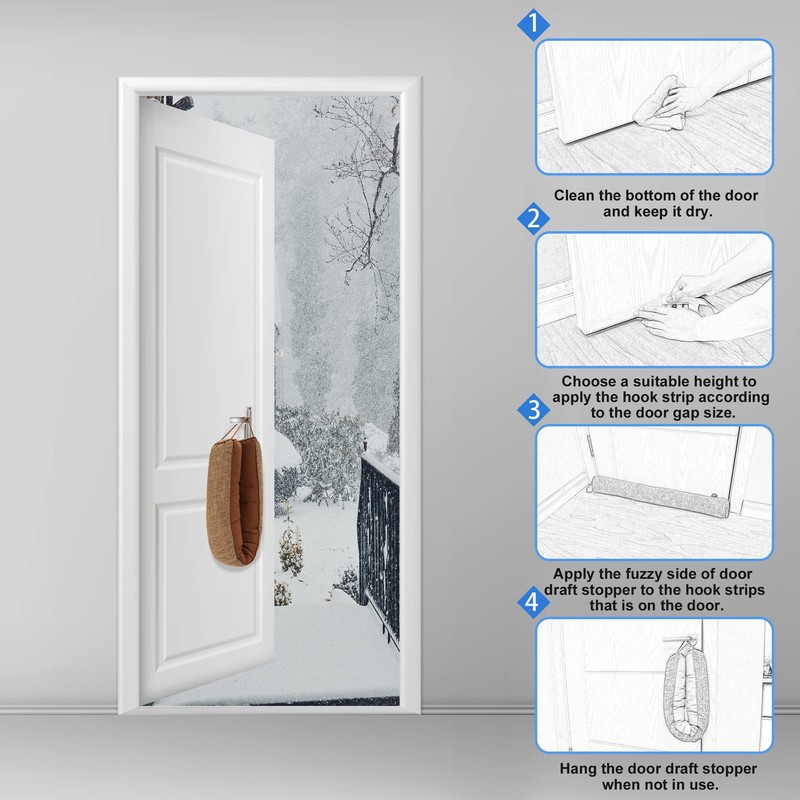 1

Clean the bottom of the door and keep it dry.

2

Choose a suitable height to apply the hook strip according to the door gap size.

3

Apply the fuzzy side of door draft stopper to the hook strips that is on the door.

4

Hang the door draft stopper when not in use.