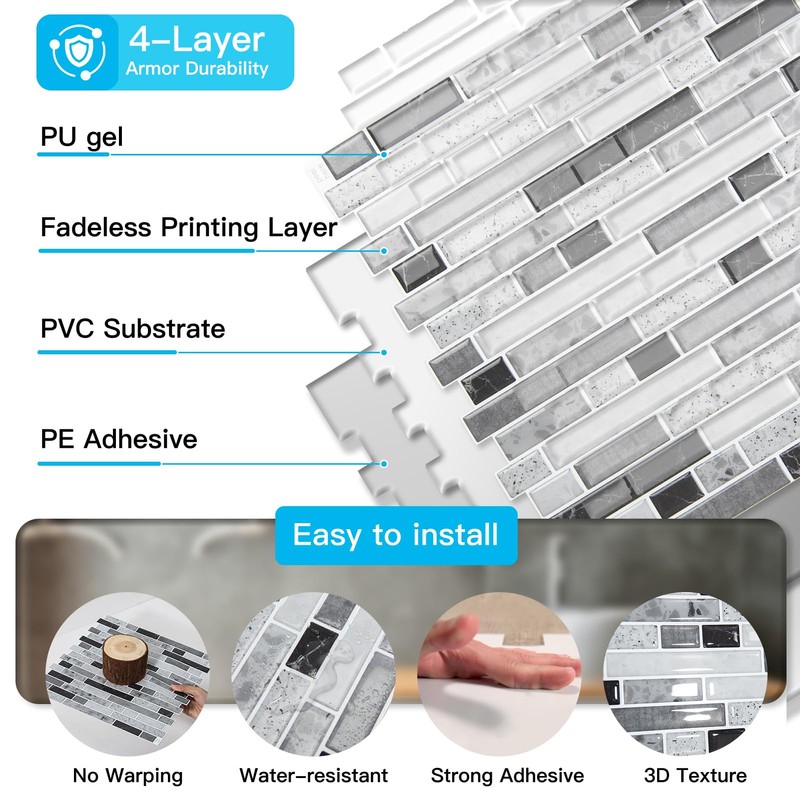 4-Layer
Armor Durability

PU gel

Fadeless Printing Layer

PVC Substrate

PE Adhesive

Easy to install

No Warping

Water-resistant

Strong Adhesive

3D Texture