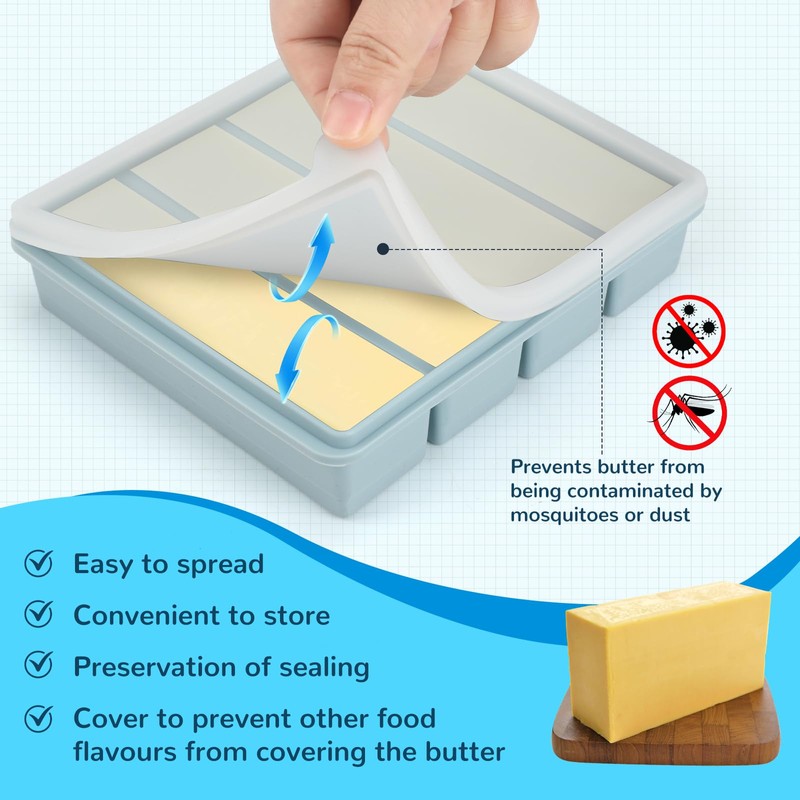 Prevents butter from being contaminated by mosquitoes or dust

Easy to spread

Convenient to store

Preservation of sealing

Cover to prevent other food flavours from covering the butter