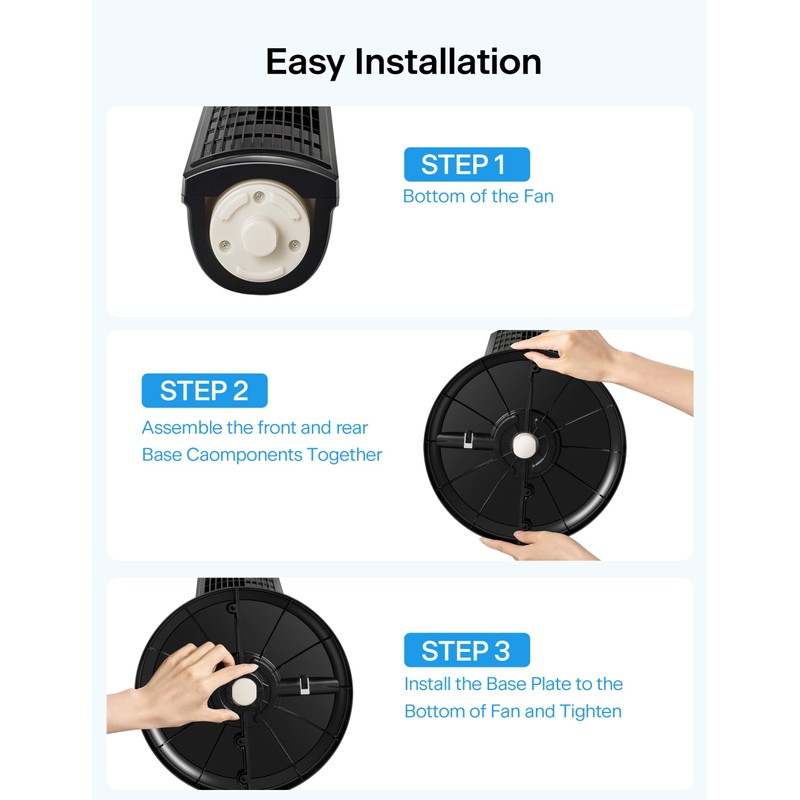 Easy Installation

STEP 1
Bottom of the Fan

STEP 2
Assemble the front and rear Base Caomponents Together

STEP 3
Install the Base Plate to the Bottom of Fan and Tighten