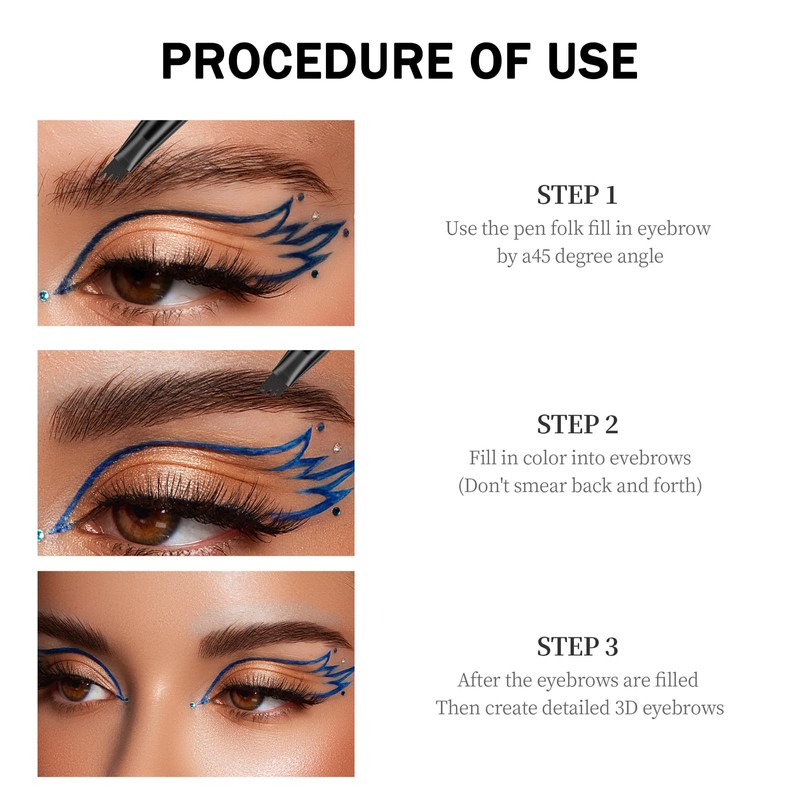 PROCEDURE OF USE

STEP 1
Use the pen folk fill in eyebrow by a45 degree angle

STEP 2
Fill in color into evebrows (Don't smear back and forth)

STEP 3
After the eyebrows are filled Then create detailed 3D eyebrows