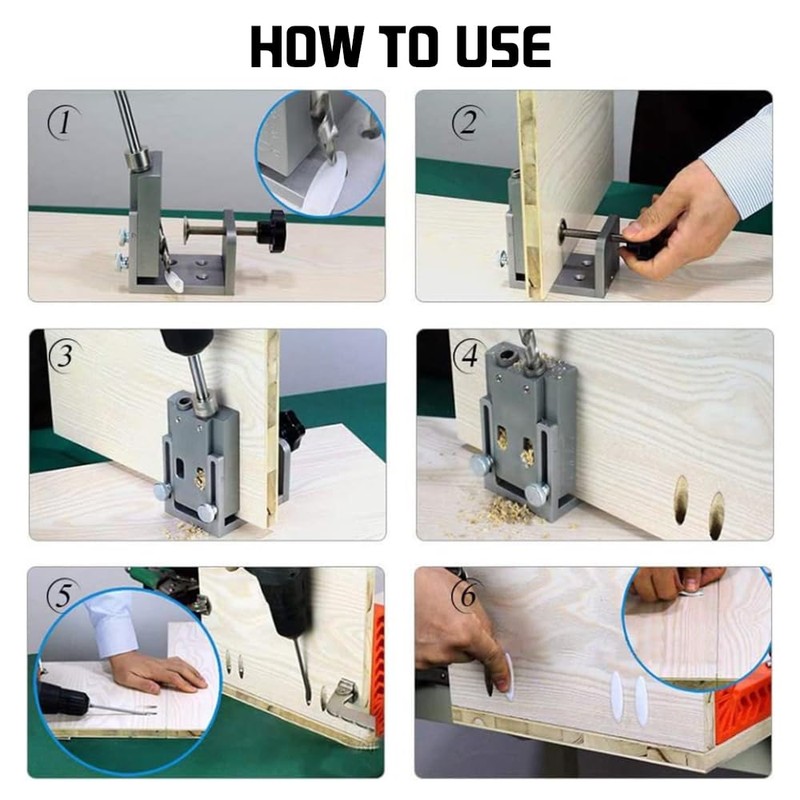 HOW TO USE

1

2

3

4

5

6