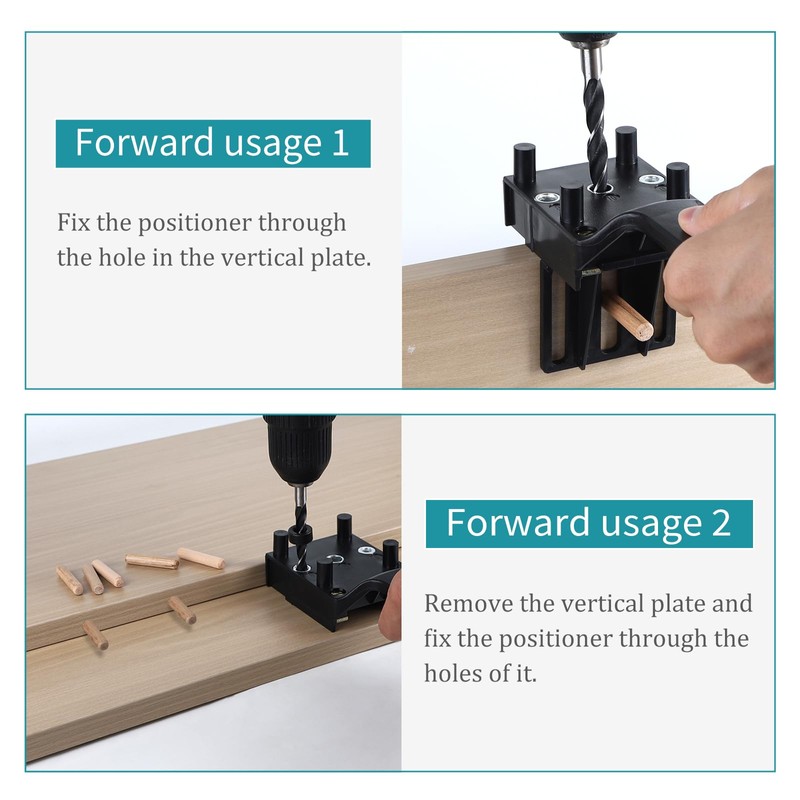 Forward usage 1

Fix the positioner through the hole in the vertical plate.

Forward usage 2

Remove the vertical plate and fix the positioner through the holes of it.