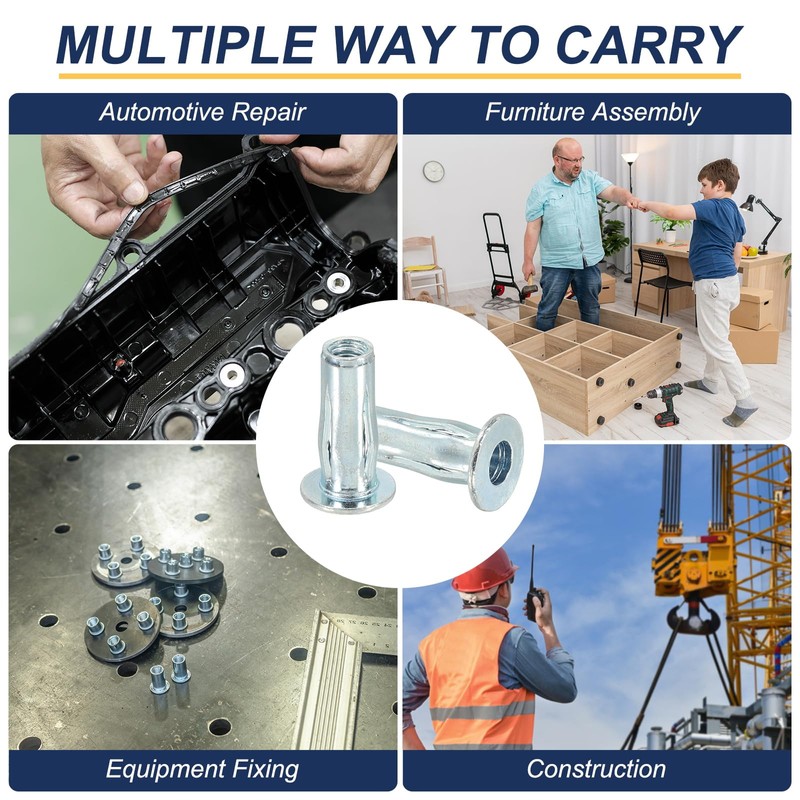 MULTIPLE WAY TO CARRY

Automotive Repair

Furniture Assembly

Equipment Fixing

Construction