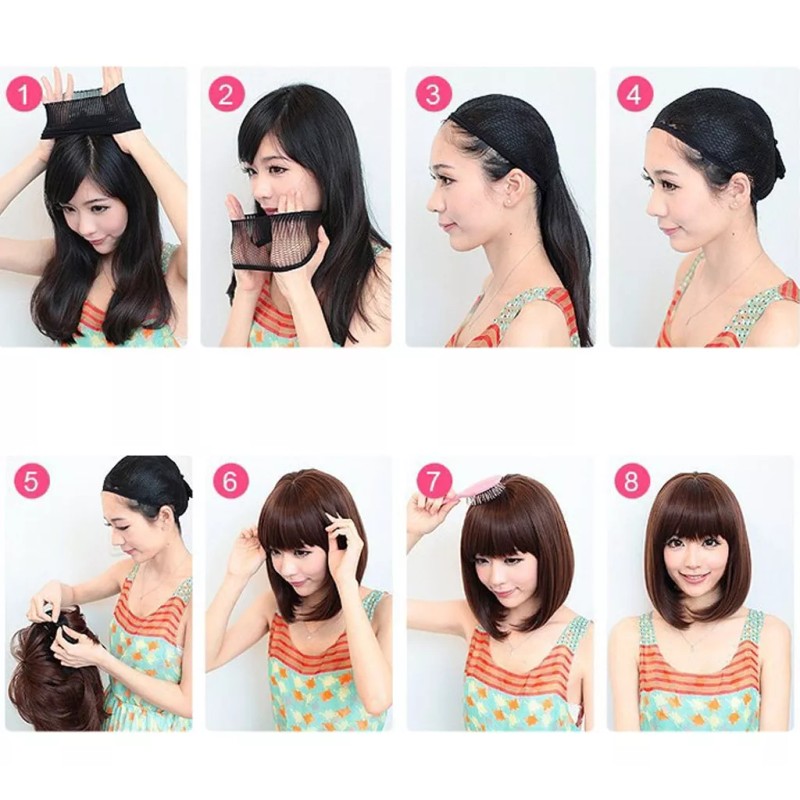 1
2
3
4
5
6
7
8