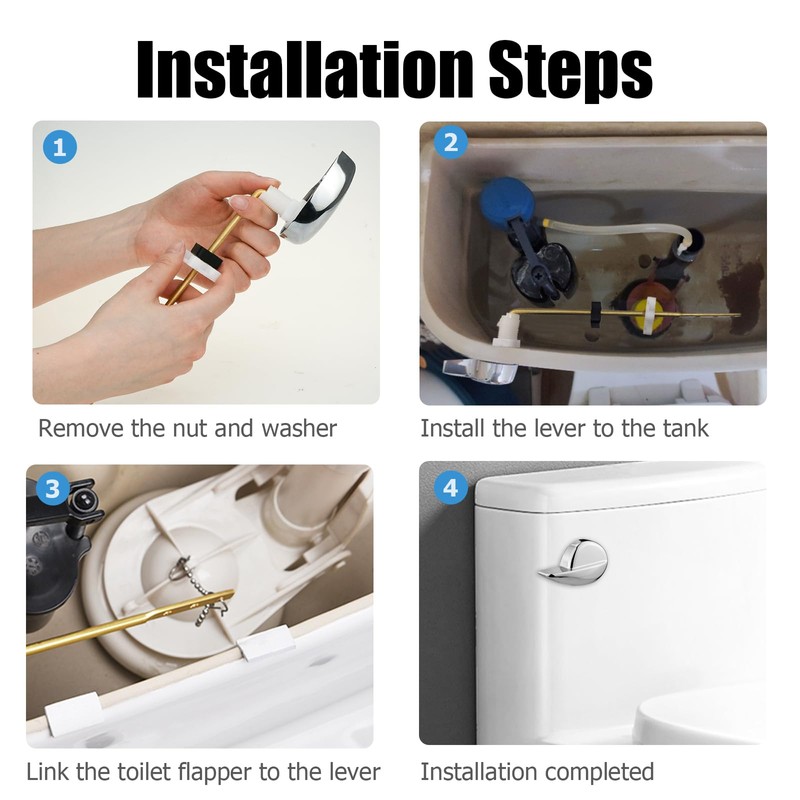 Installation Steps

1

Remove the nut and washer

2

Install the lever to the tank

3

Link the toilet flapper to the lever

4

Installation completed