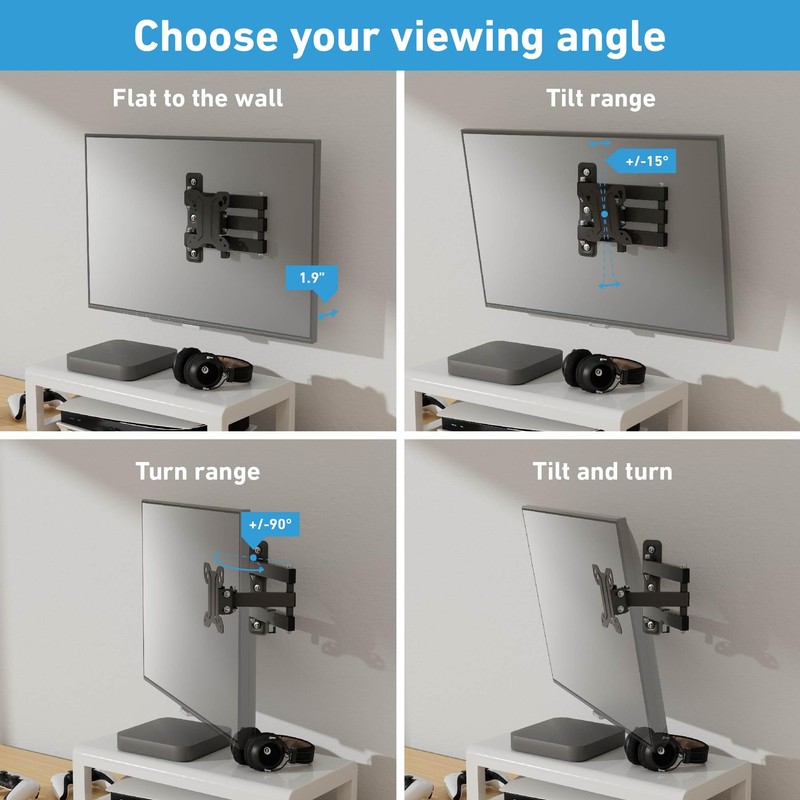 Choose your viewing angle

Flat to the wall

1.9"

Tilt range

+/-15°

Turn range

+/-90°

Tilt and turn