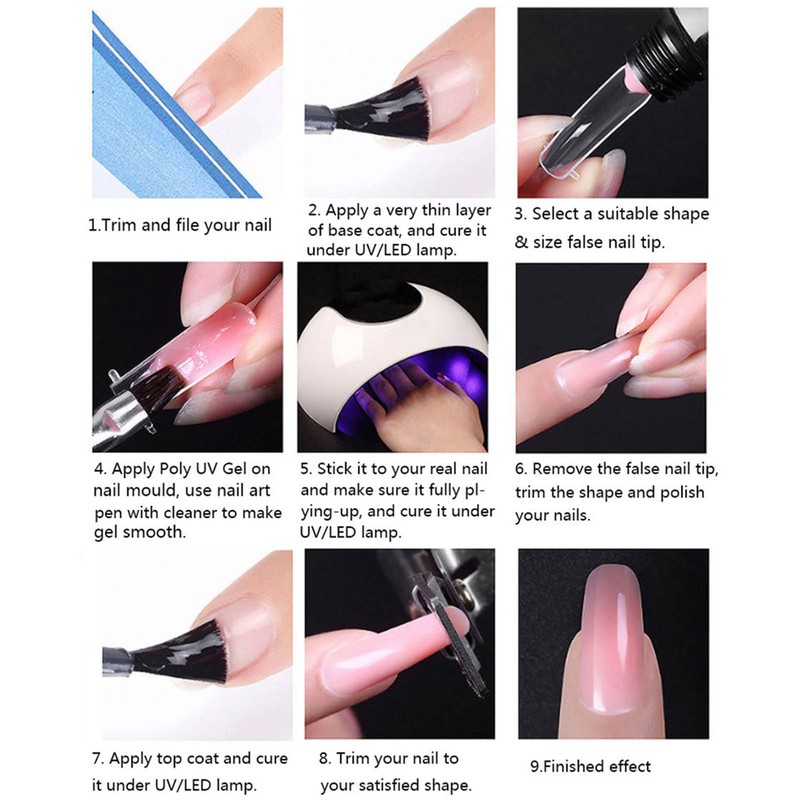 1.Trim and file your nail

2. Apply a very thin layer of base coat, and cure it under UV/LED lamp.

3. Select a suitable shape & size false nail tip.

4. Apply Poly UV Gel on nail mould, use nail art pen with cleaner to make gel smooth.

5. Stick it to your real nail and make sure it fully plying-up, and cure it under UV/LED lamp.

6. Remove the false nail tip, trim the shape and polish your nails.

7. Apply top coat and cure it under UV/LED lamp.

8. Trim your nail to your satisfied shape.

9.Finished effect