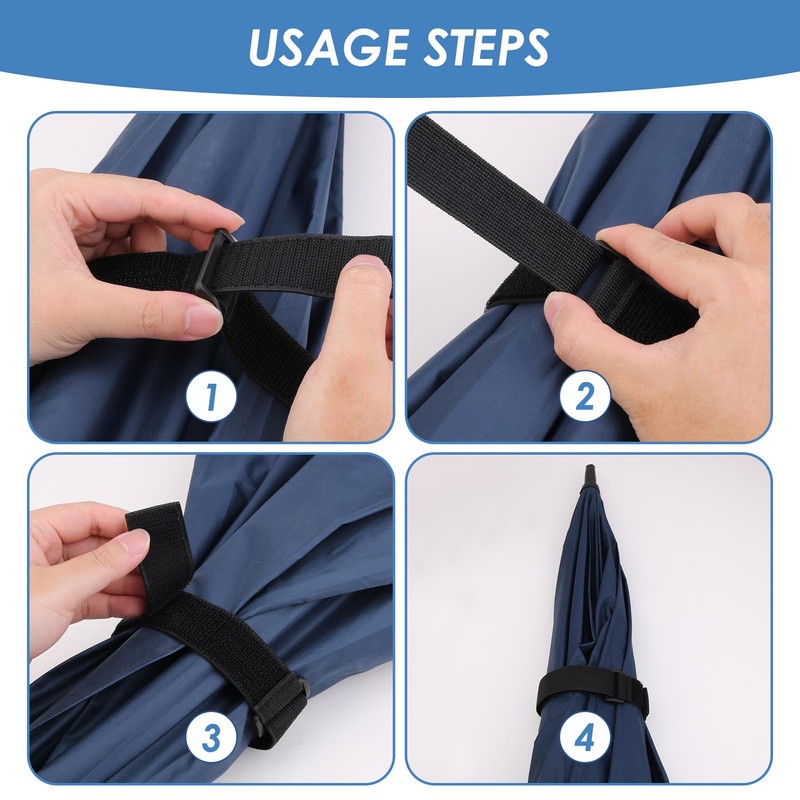 USAGE STEPS

1

2

3

4