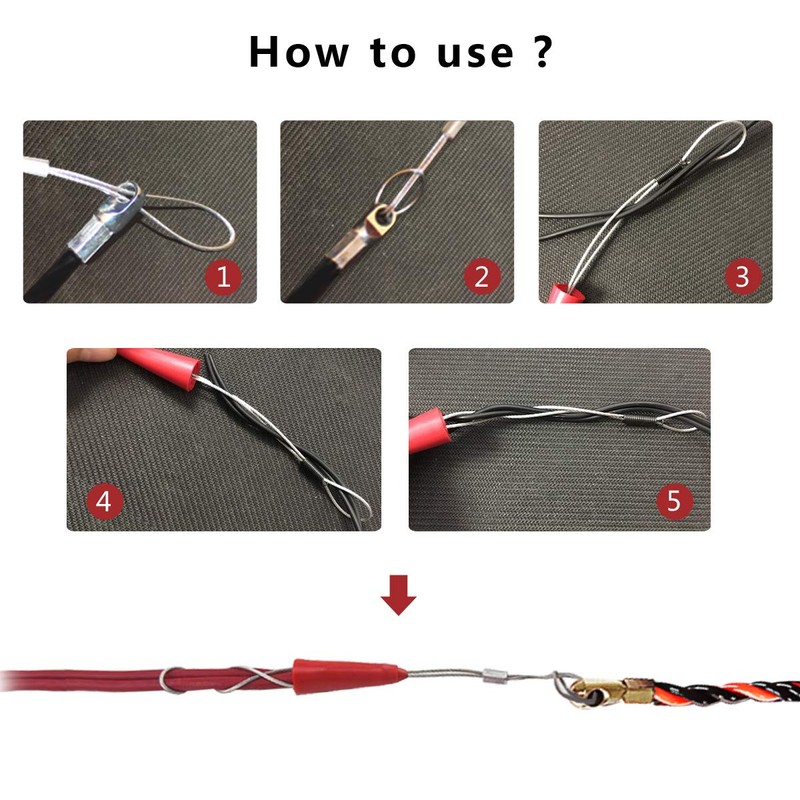 How to use ?

1

2

3

4

5