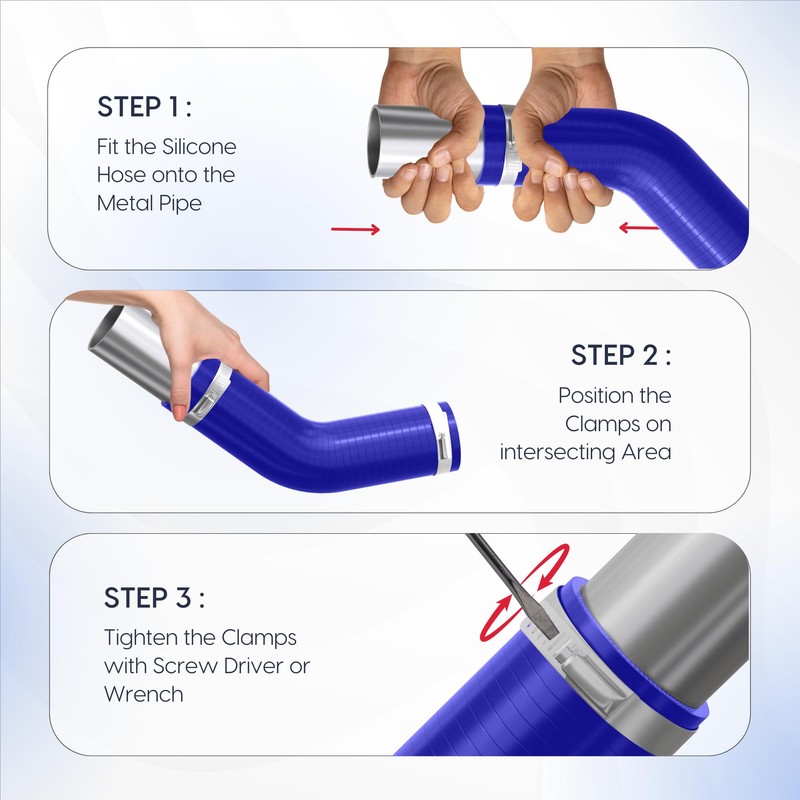 STEP 1 :
Fit the Silicone Hose onto the Metal Pipe

STEP 2 :
Position the Clamps on intersecting Area

STEP 3 :
Tighten the Clamps with Screw Driver or Wrench