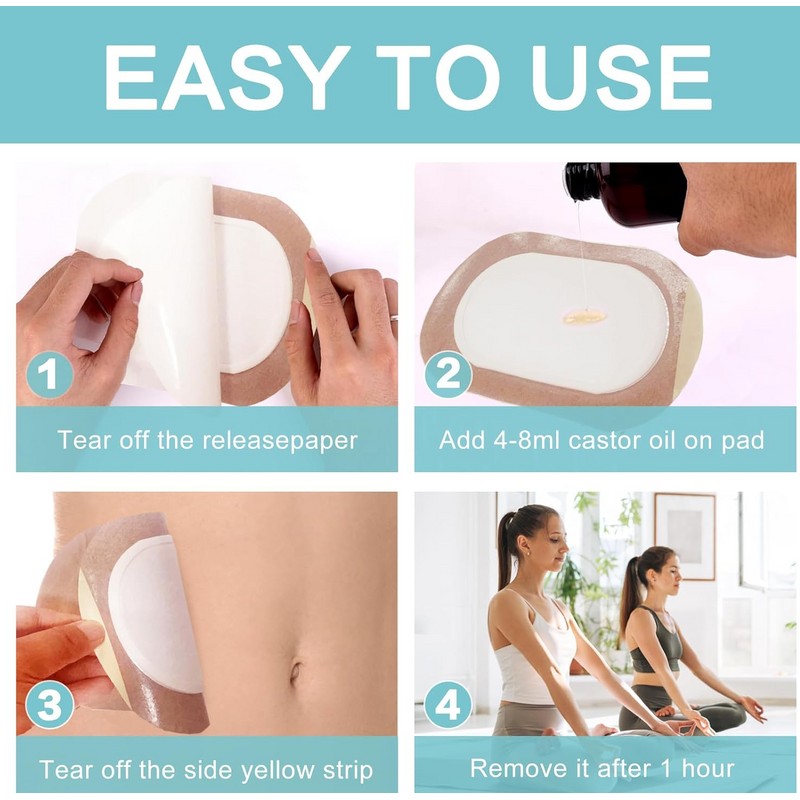 EASY TO USE

1
Tear off the releasepaper

2
Add 4-8ml castor oil on pad

3
Tear off the side yellow strip

4
Remove it after 1 hour