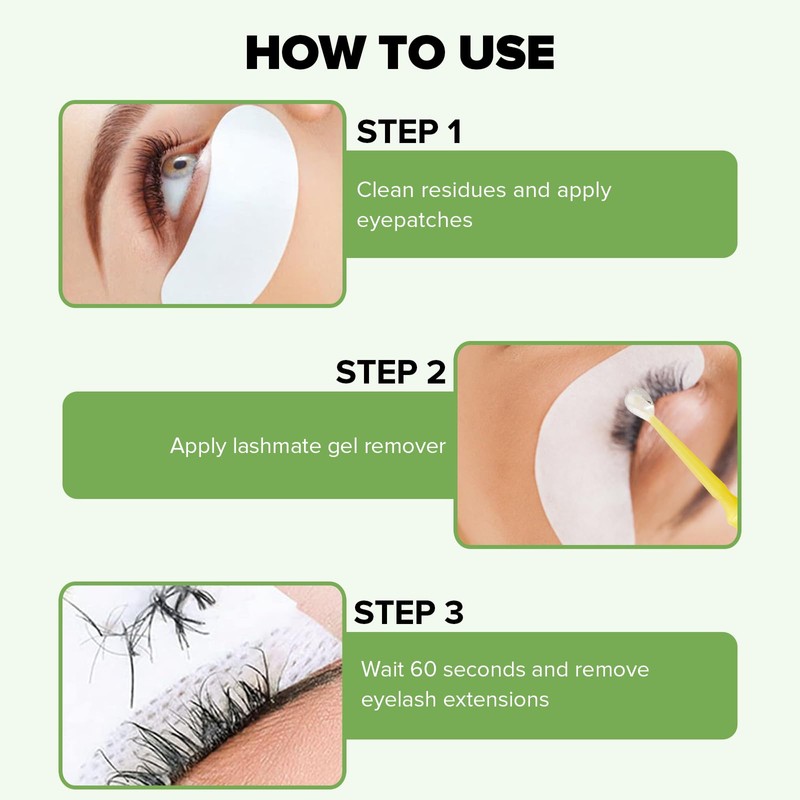 HOW TO USE

STEP 1

Clean residues and apply eyepatches

STEP 2

Apply lashmate gel remover

STEP 3

Wait 60 seconds and remove eyelash extensions