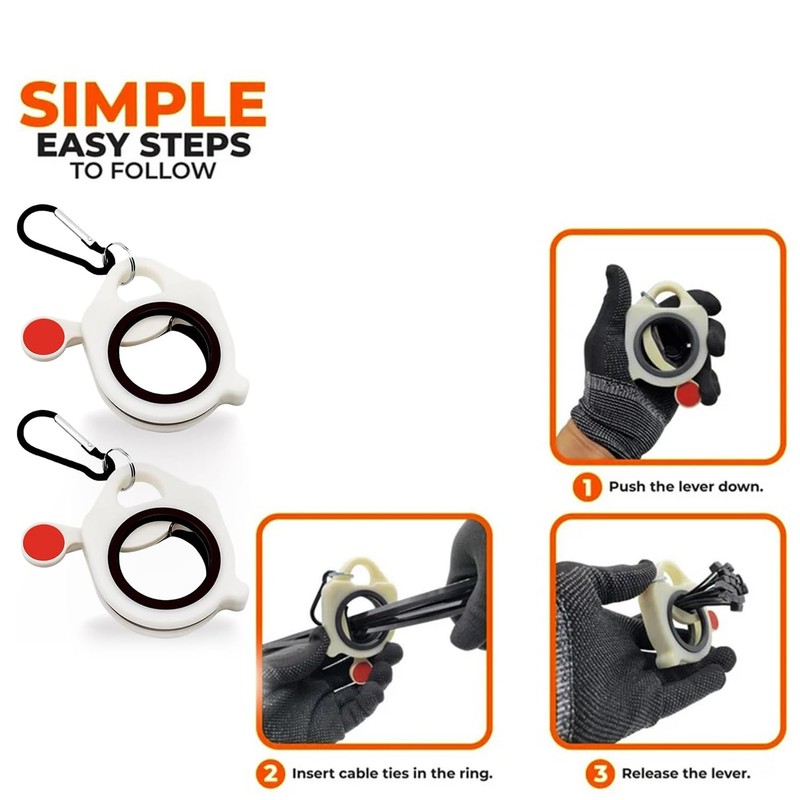 SIMPLE
EASY STEPS
TO FOLLOW

1 Push the lever down.

2 Insert cable ties in the ring.

3 Release the lever.