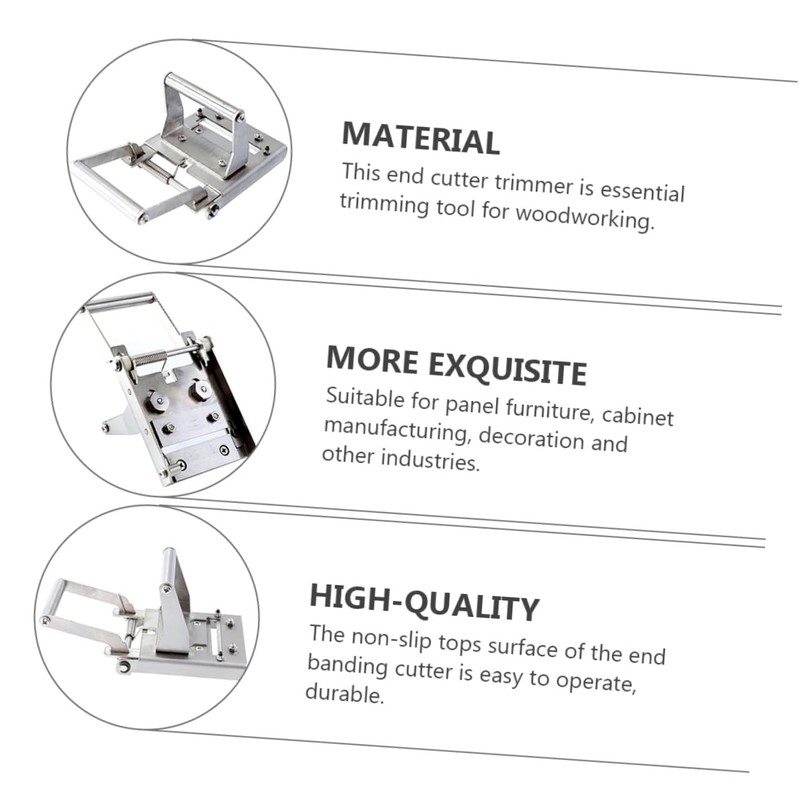 MATERIAL
This end cutter trimmer is essential trimming tool for woodworking.

MORE EXQUISITE
Suitable for panel furniture, cabinet manufacturing, decoration and other industries.

HIGH-QUALITY
The non-slip tops surface of the end banding cutter is easy to operate, durable.