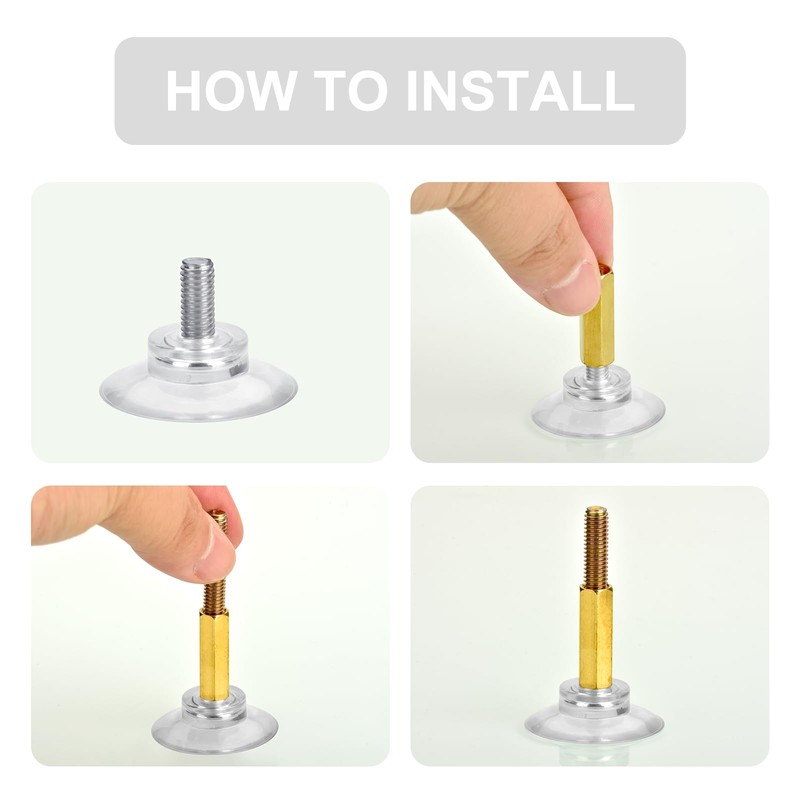 HOW TO INSTALL