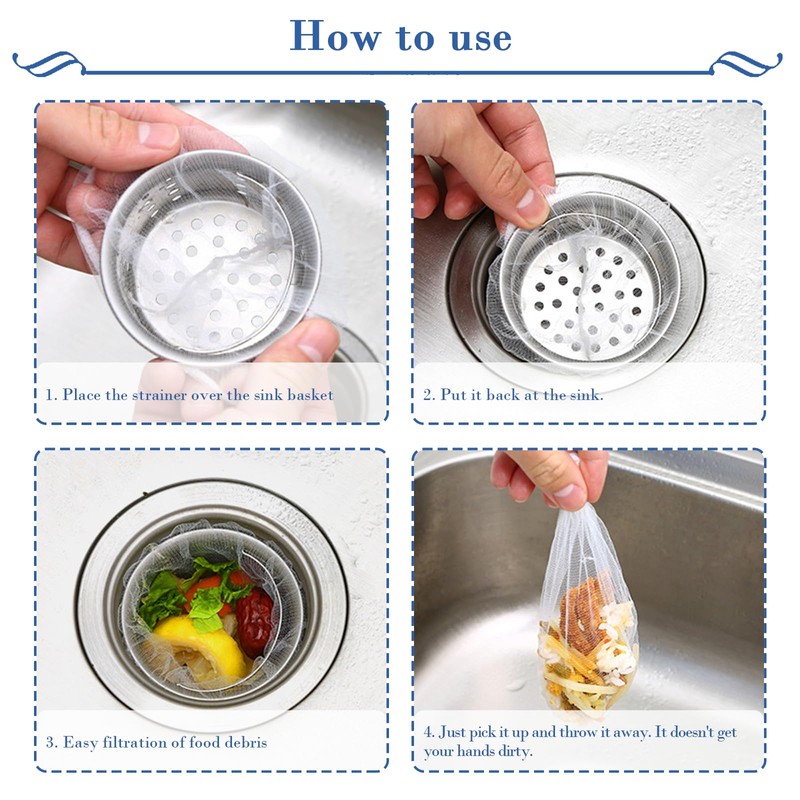 How to use

1. Place the strainer over the sink basket

2. Put it back at the sink.

3. Easy filtration of food debris

4. Just pick it up and throw it away. It doesn't get your hands dirty.