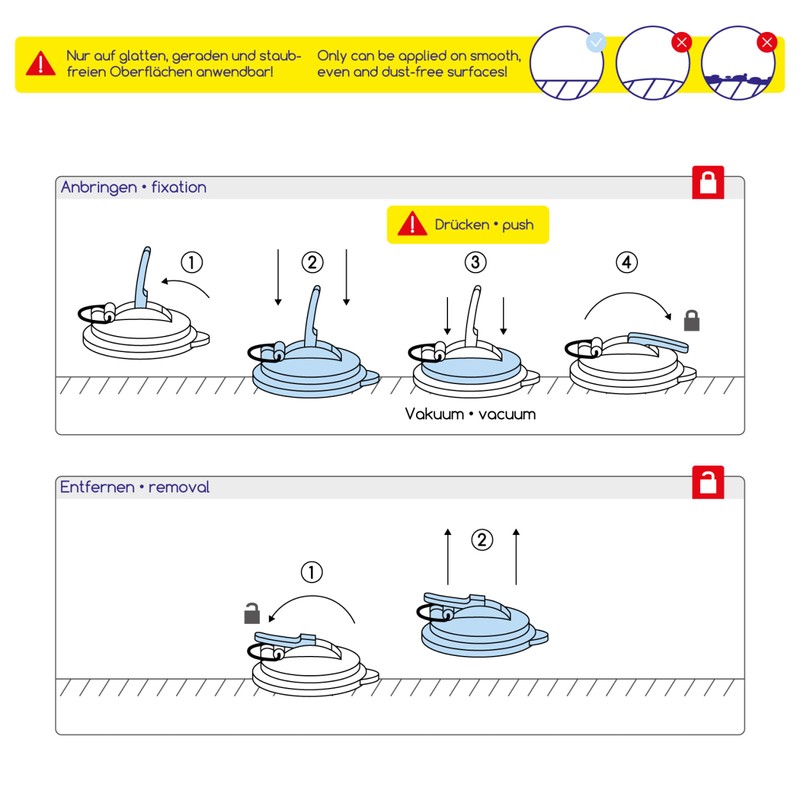 Nur auf glatten, geraden und staubfreien Oberflächen anwendbar!

Only can be applied on smooth, even and dust-free surfaces!

Anbringen • fixation

Drücken • push

①

②

③

④

Vakuum • vacuum

Entfernen • removal

①

②