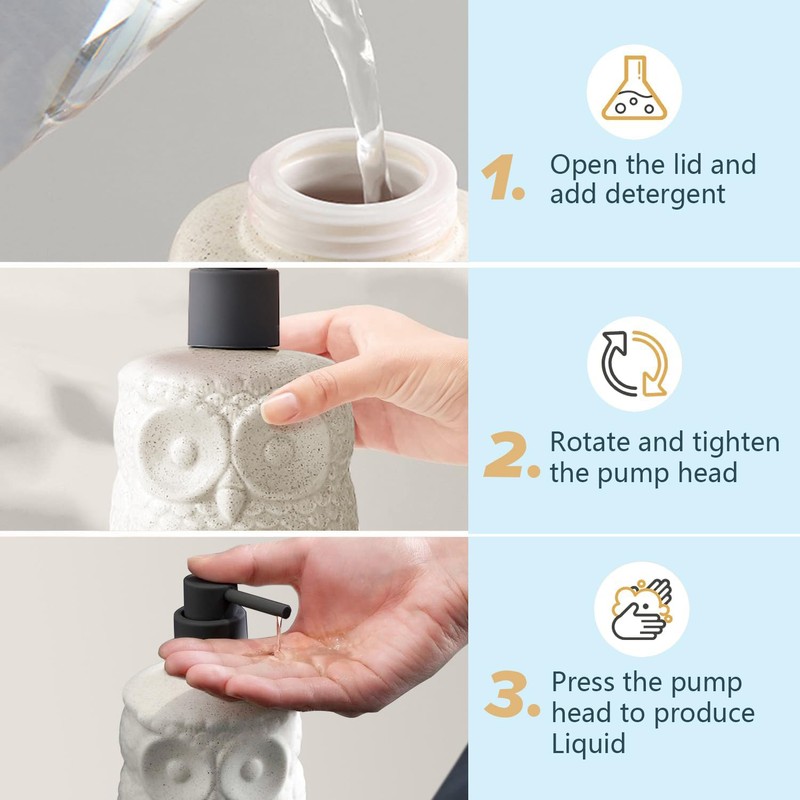 1. Open the lid and add detergent

2. Rotate and tighten the pump head

3. Press the pump head to produce Liquid