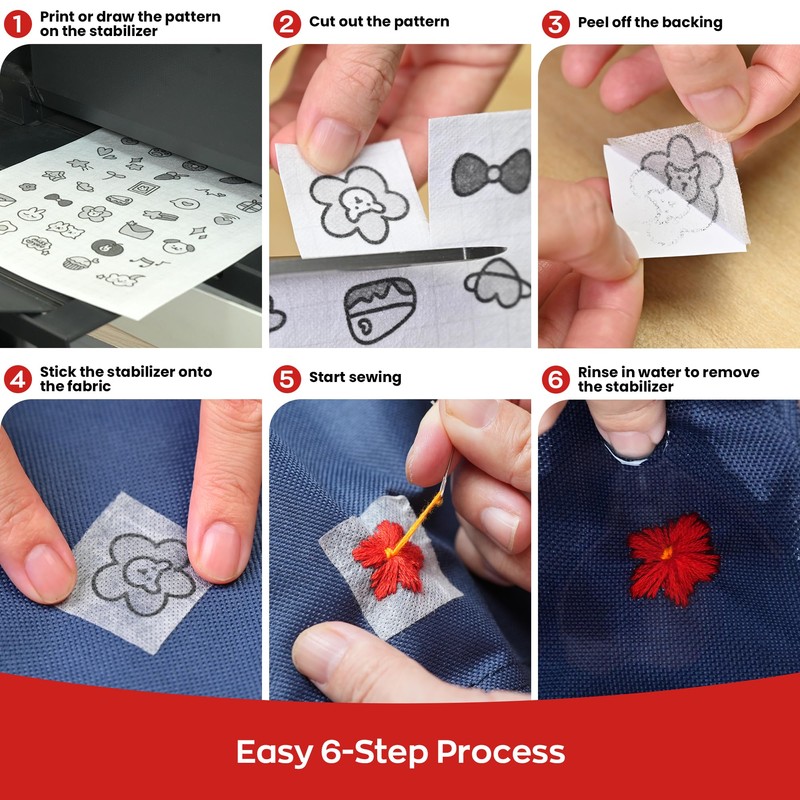 1 Print or draw the pattern on the stabilizer

2 Cut out the pattern

3 Peel off the backing

4 Stick the stabilizer onto the fabric

5 Start sewing

6 Rinse in water to remove the stabilizer

Easy 6-Step Process