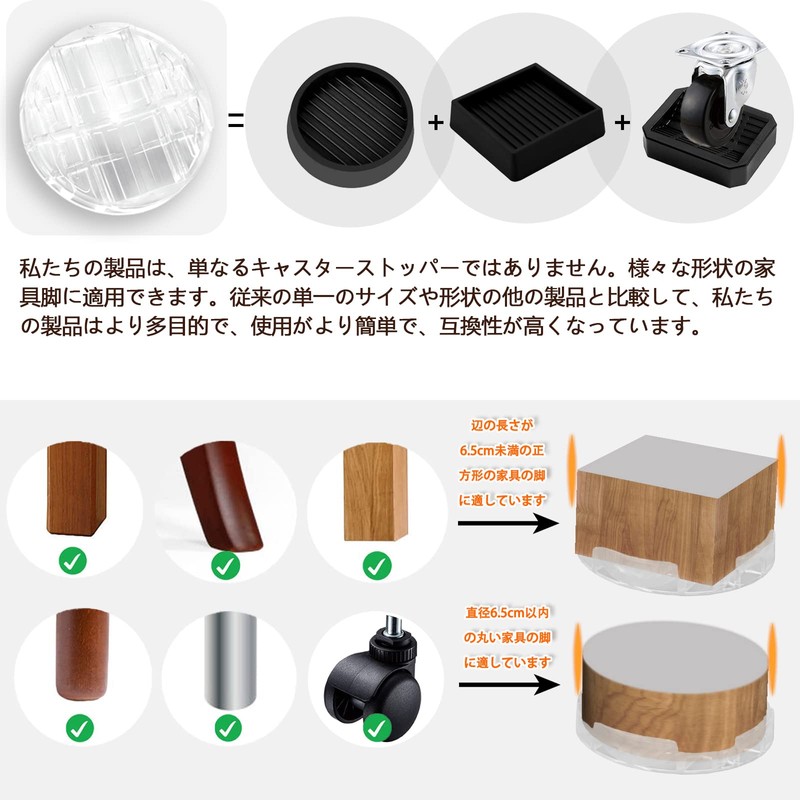 = + +

私たちの製品は、単なるキャスターストッパーではありません。様々な形状の家具脚に適用できます。従来の単一のサイズや形状の他の製品と比較して、私たちの製品はより多目的で、使用がより簡単で、互換性が高くなっています。

辺の長さが6.5cm未満の正方形の家具の脚に適しています

直径6.5cm以内の丸い家具の脚に適しています