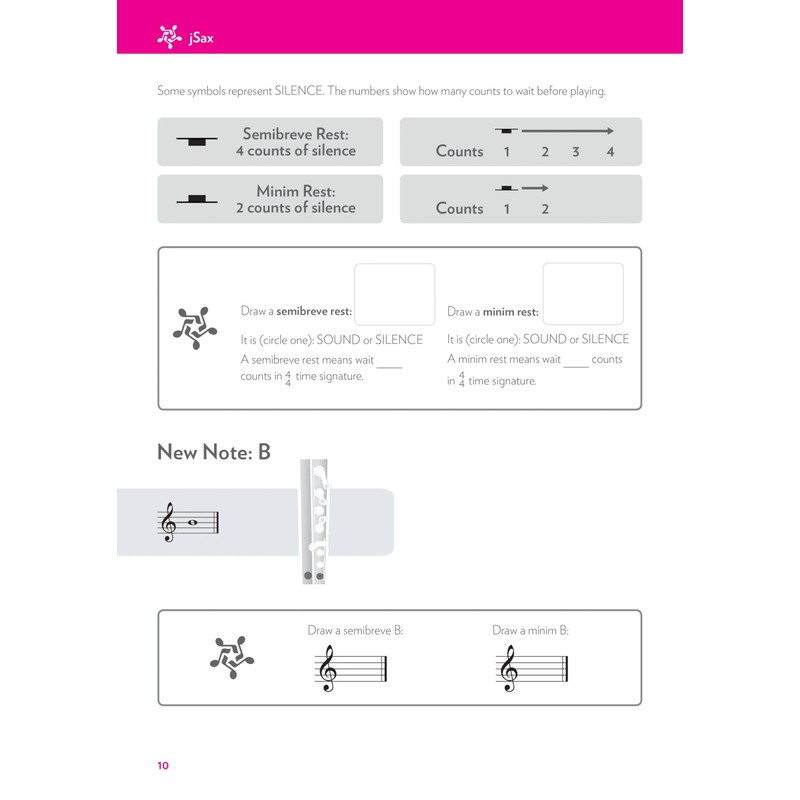 jSax

Some symbols represent SILENCE. The numbers show how many counts to wait before playing.

Semibreve Rest:
4 counts of silence

Counts 1 2 3 4

Minim Rest:
2 counts of silence

Counts 1 2

Draw a **semibreve rest:**

It is (circle one): SOUND or SILENCE

A semibreve rest means wait ____ counts in $\frac{4}{4}$ time signature.

Draw a **minim rest:**

It is (circle one): SOUND or SILENCE

A minim rest means wait ____ counts in $\frac{4}{4}$ time signature.

New Note: B

Draw a semibreve B:

Draw a minim B:

10