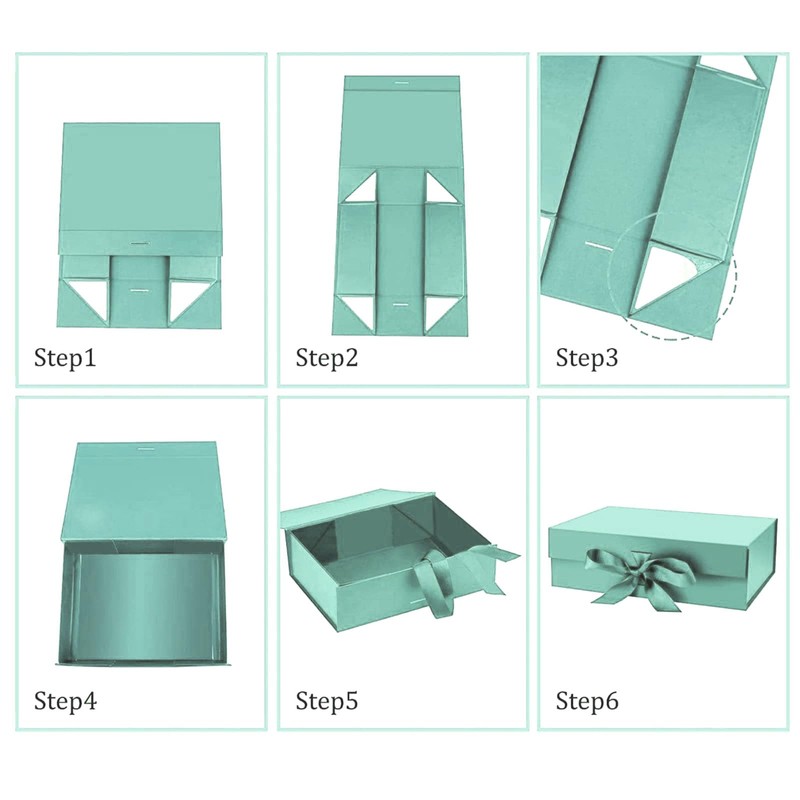 Step1

Step2

Step3

Step4

Step5

Step6