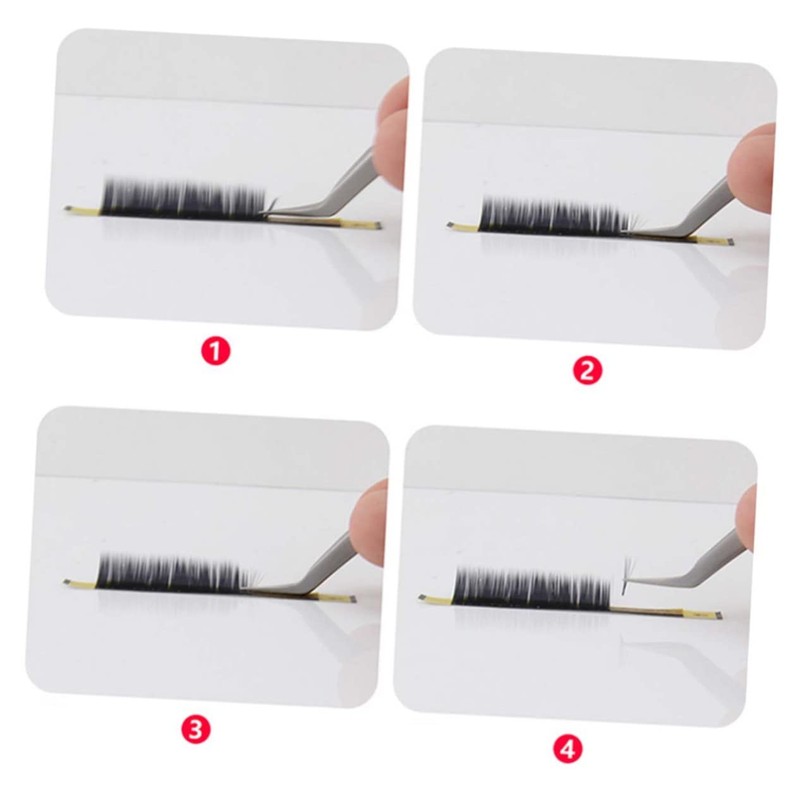 1

2

3

4