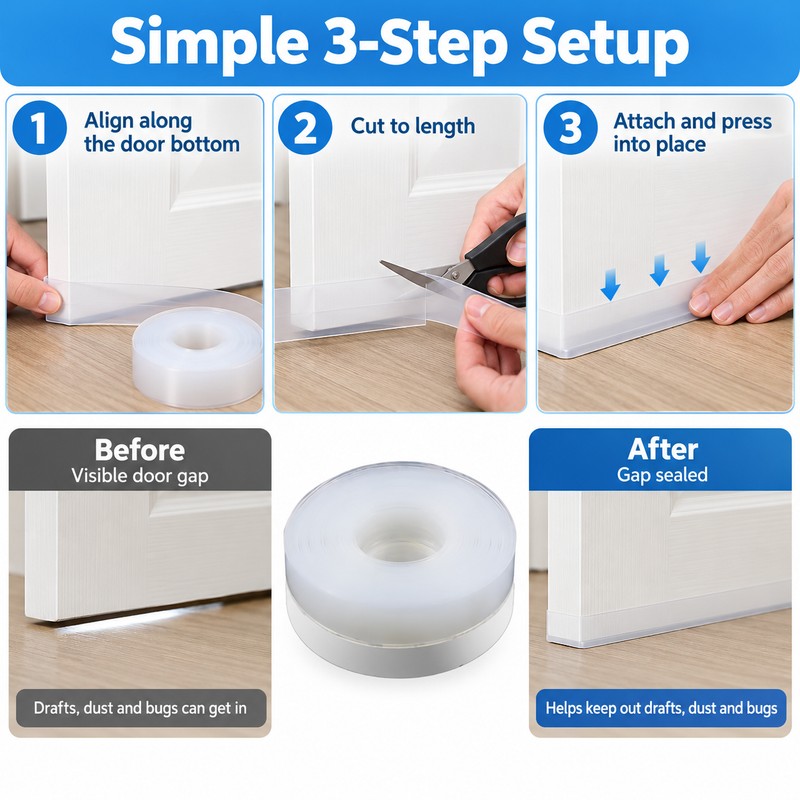 Simple 3-Step Setup

1 Align along the door bottom

2 Cut to length

3 Attach and press into place

Before
Visible door gap

Drafts, dust and bugs can get in

After
Gap sealed

Helps keep out drafts, dust and bugs