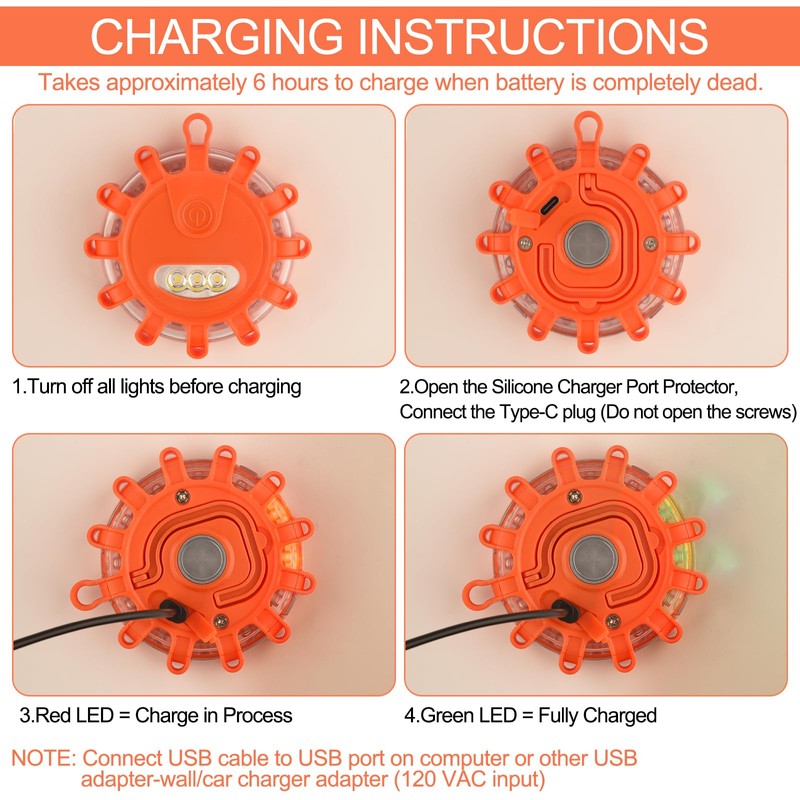 CHARGING INSTRUCTIONS

Takes approximately 6 hours to charge when battery is completely dead.

1.Turn off all lights before charging

2.Open the Silicone Charger Port Protector, Connect the Type-C plug (Do not open the screws)

3.Red LED = Charge in Process

4.Green LED = Fully Charged

NOTE: Connect USB cable to USB port on computer or other USB adapter-wall/car charger adapter (120 VAC input)