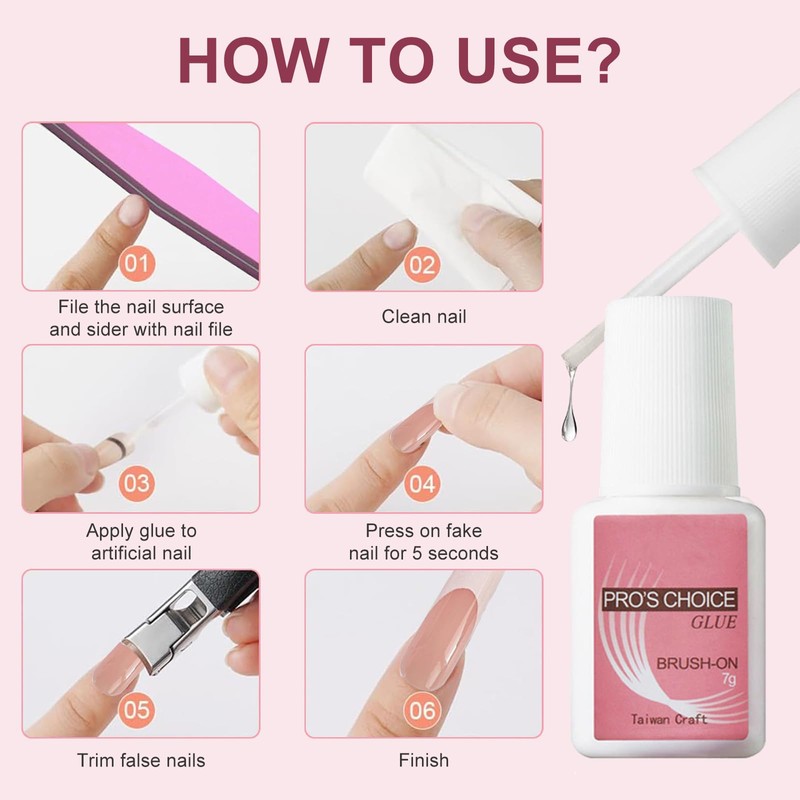 HOW TO USE?

01

File the nail surface and sider with nail file

02

Clean nail

03

Apply glue to artificial nail

04

Press on fake nail for 5 seconds

05

Trim false nails

06

Finish

PRO'S CHOICE
GLUE

BRUSH-ON
7g

Taiwan Craft