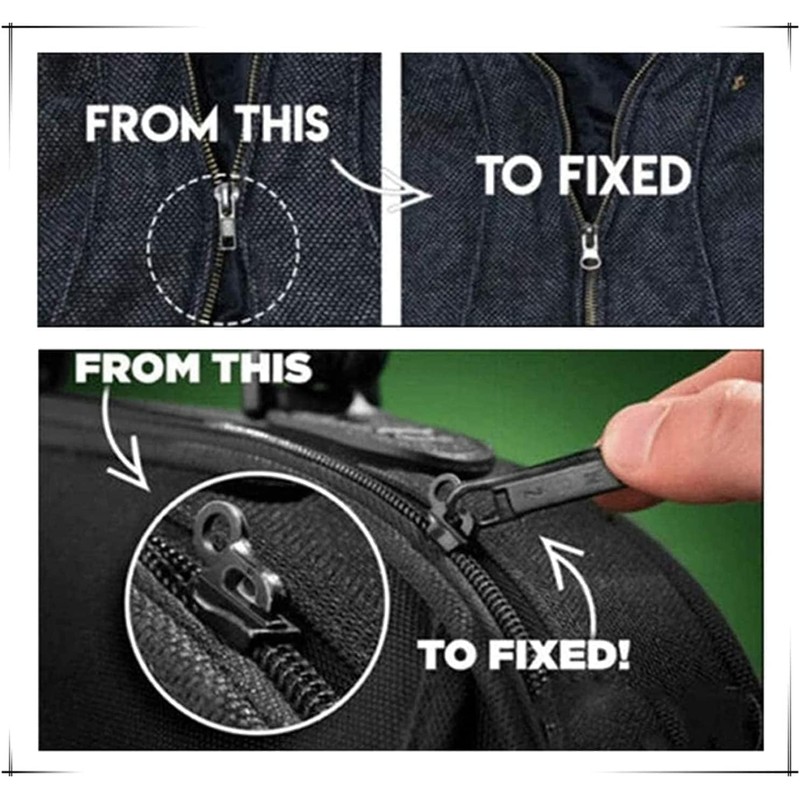 FROM THIS

TO FIXED

FROM THIS

TO FIXED!