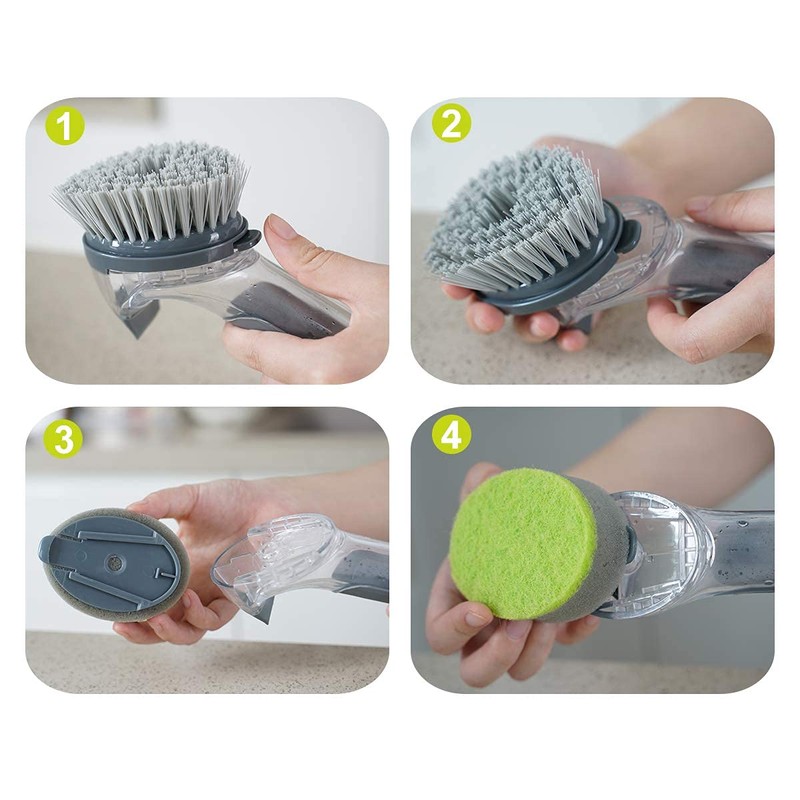 1

2

3

4