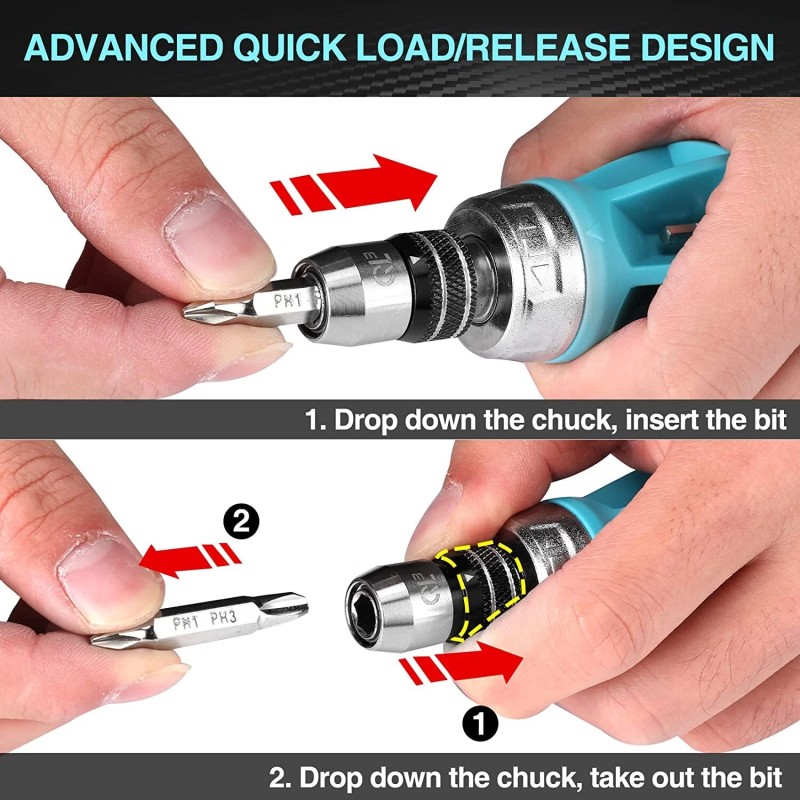 ADVANCED QUICK LOAD/RELEASE DESIGN

PH1

1. Drop down the chuck, insert the bit

2

PH1 PH3

1

2. Drop down the chuck, take out the bit