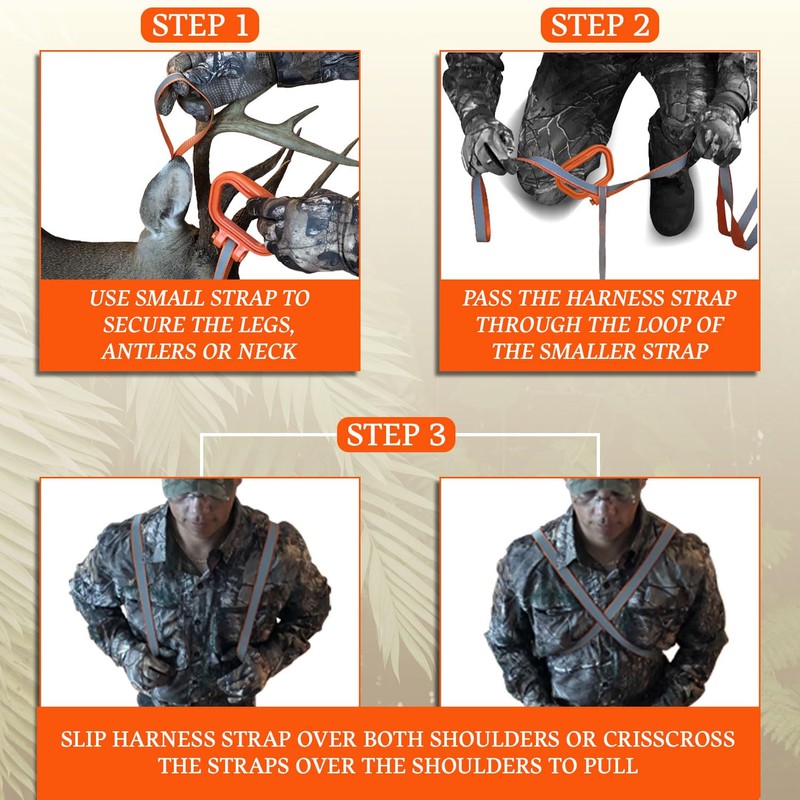 STEP 1

USE SMALL STRAP TO SECURE THE LEGS, ANTLERS OR NECK

STEP 2

PASS THE HARNESS STRAP THROUGH THE LOOP OF THE SMALLER STRAP

STEP 3

SLIP HARNESS STRAP OVER BOTH SHOULDERS OR CRISSCROSS THE STRAPS OVER THE SHOULDERS TO PULL