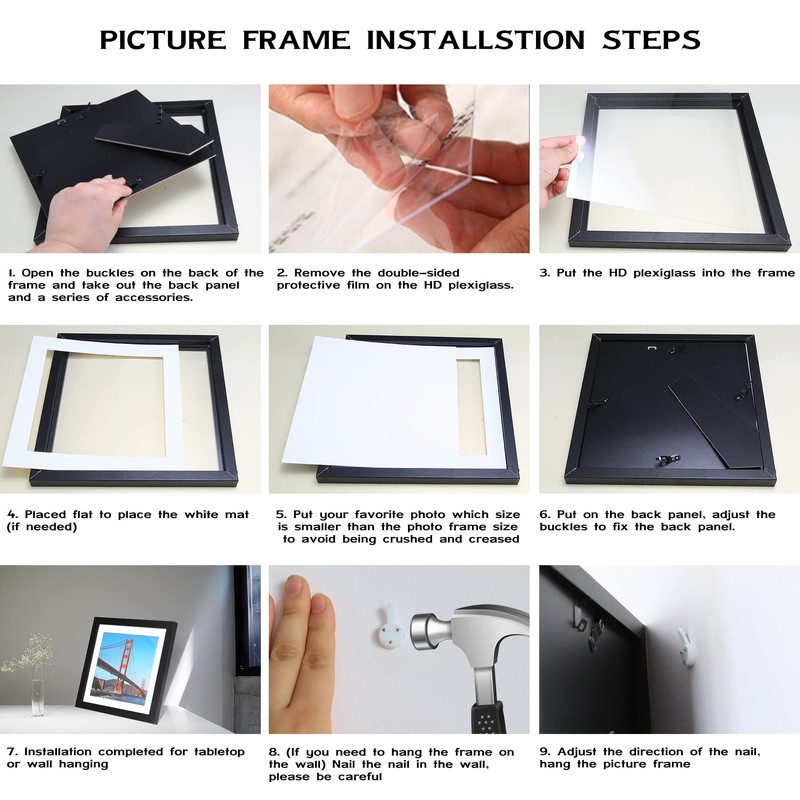 PICTURE FRAME INSTALLSTION STEPS

1. Open the buckles on the back of the frame and take out the back panel and a series of accessories.

2. Remove the double-sided protective film on the HD plexiglass.

3. Put the HD plexiglass into the frame

4. Placed flat to place the white mat (if needed)

5. Put your favorite photo which size is smaller than the photo frame size to avoid being crushed and creased

6. Put on the back panel, adjust the buckles to fix the back panel.

7. Installation completed for tabletop or wall hanging

8. (If you need to hang the frame on the wall) Nail the nail in the wall, please be careful

9. Adjust the direction of the nail, hang the picture frame